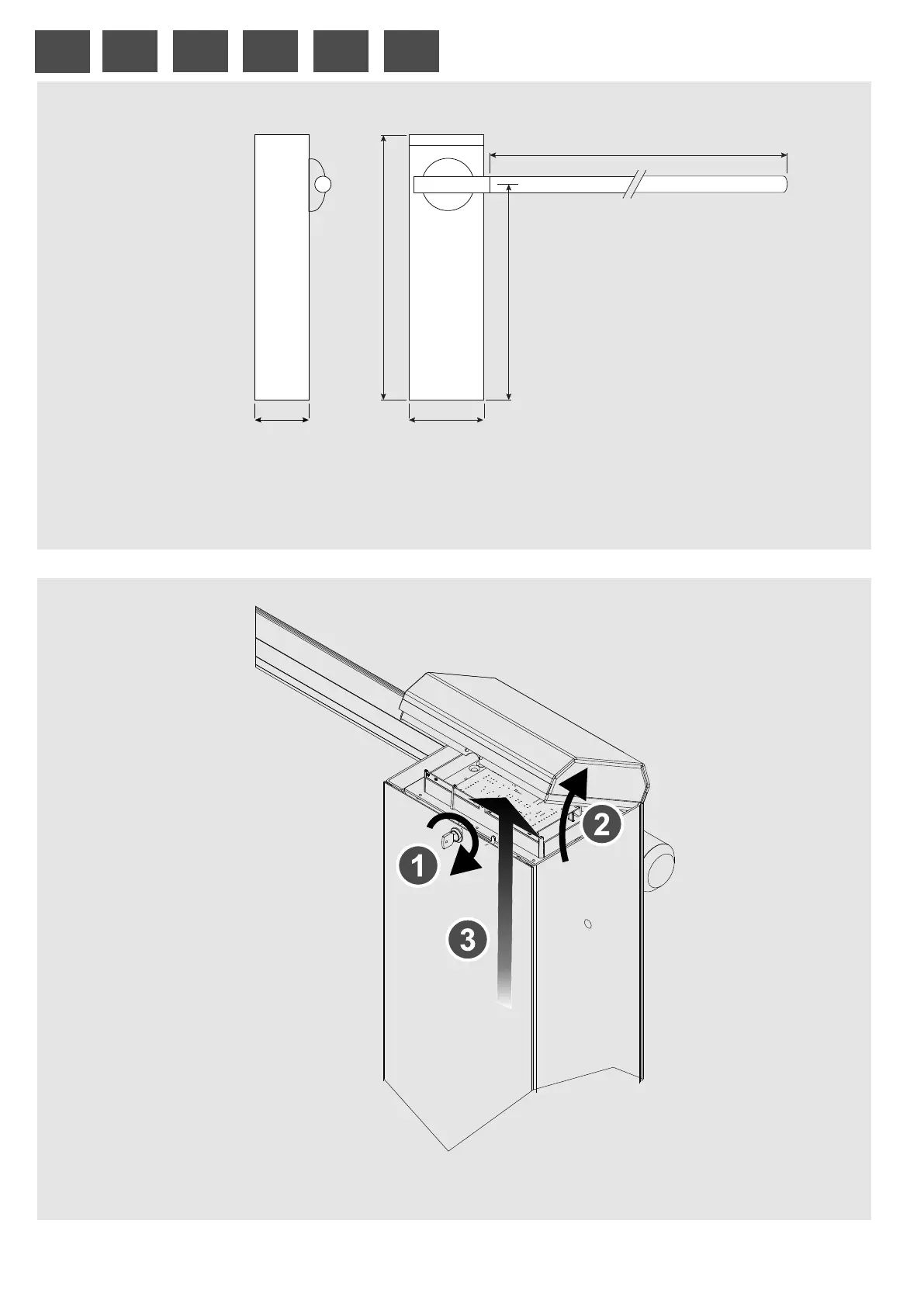 1

2

3