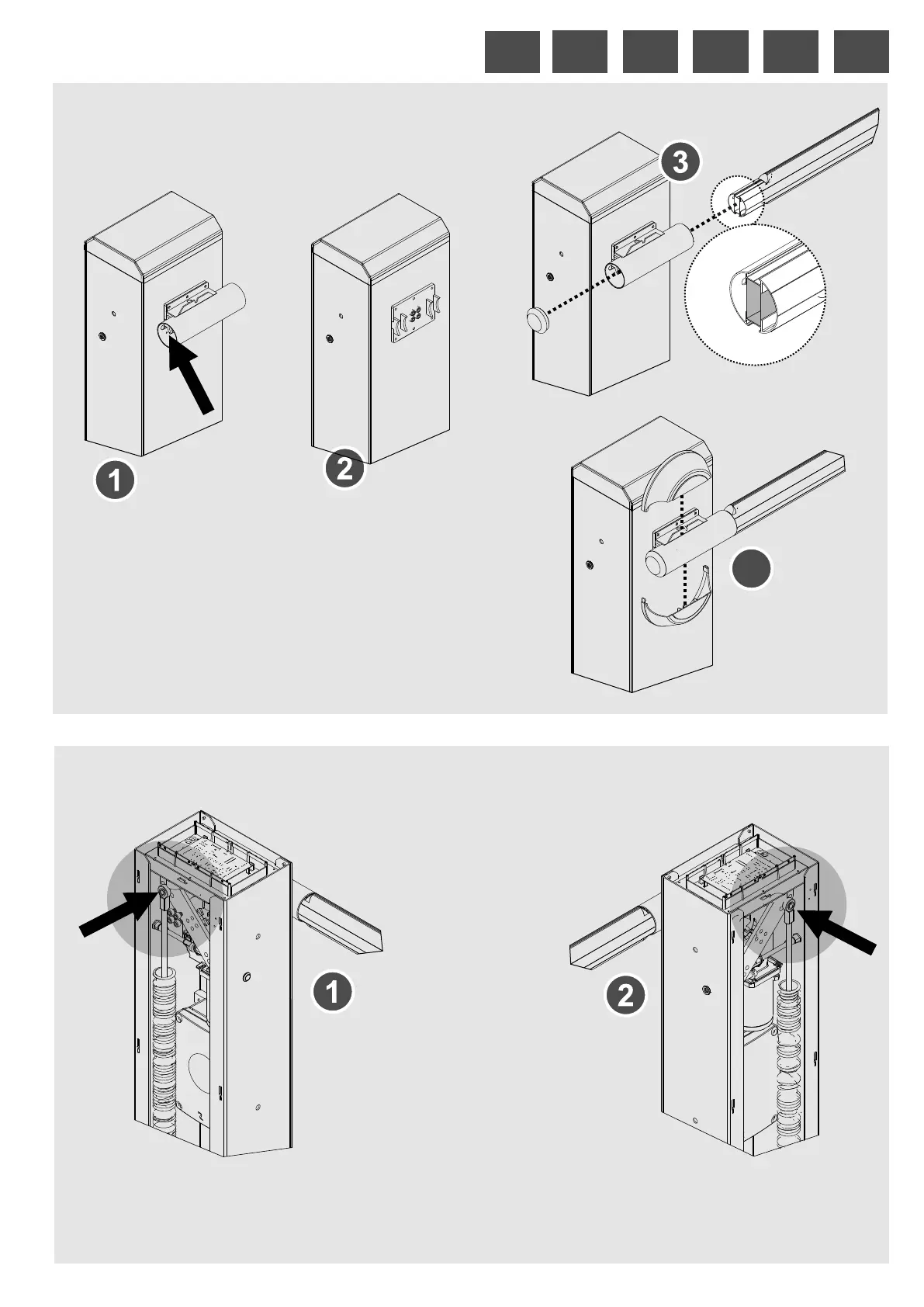 3

1

2

1

2