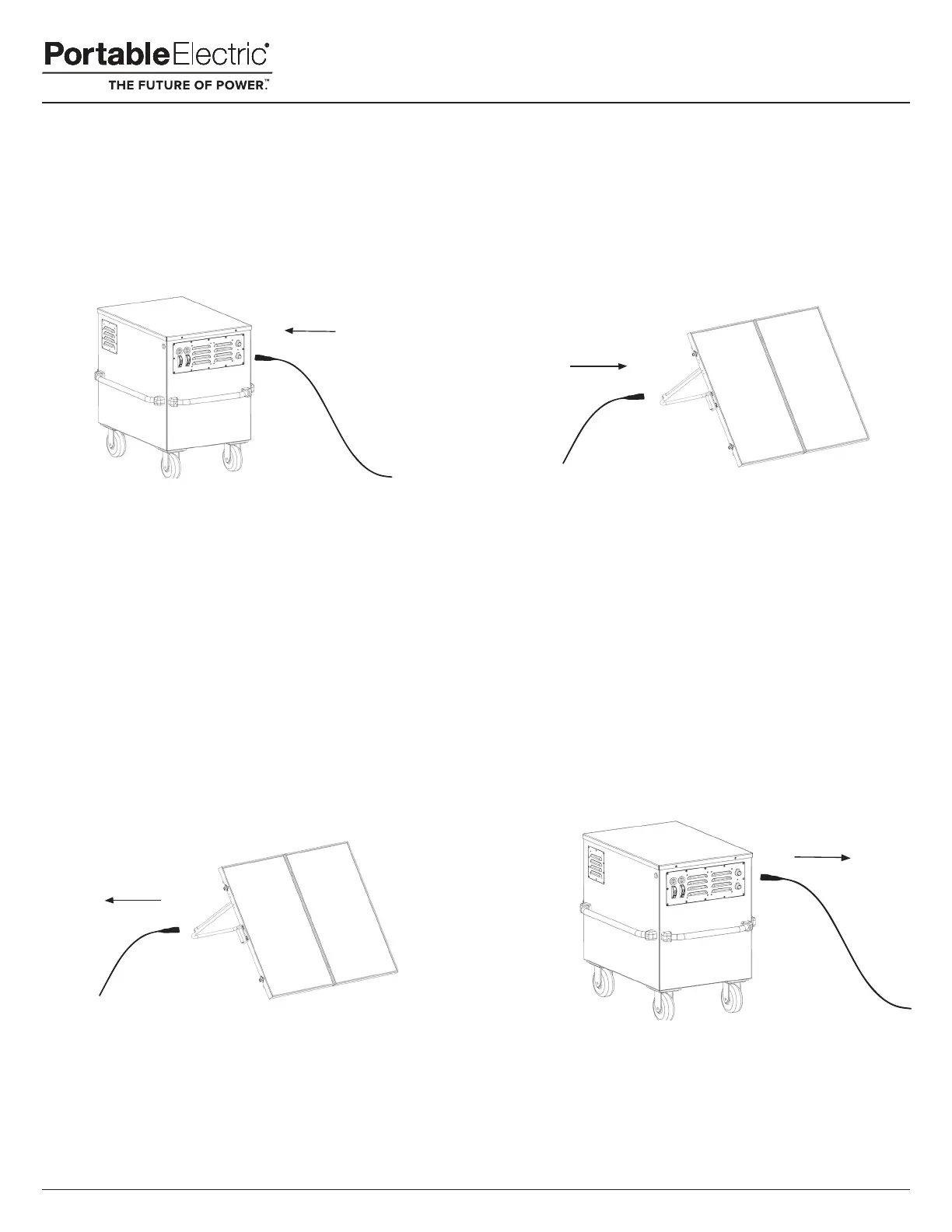 PortableElectric®
THE FUTURE OF POWER.™