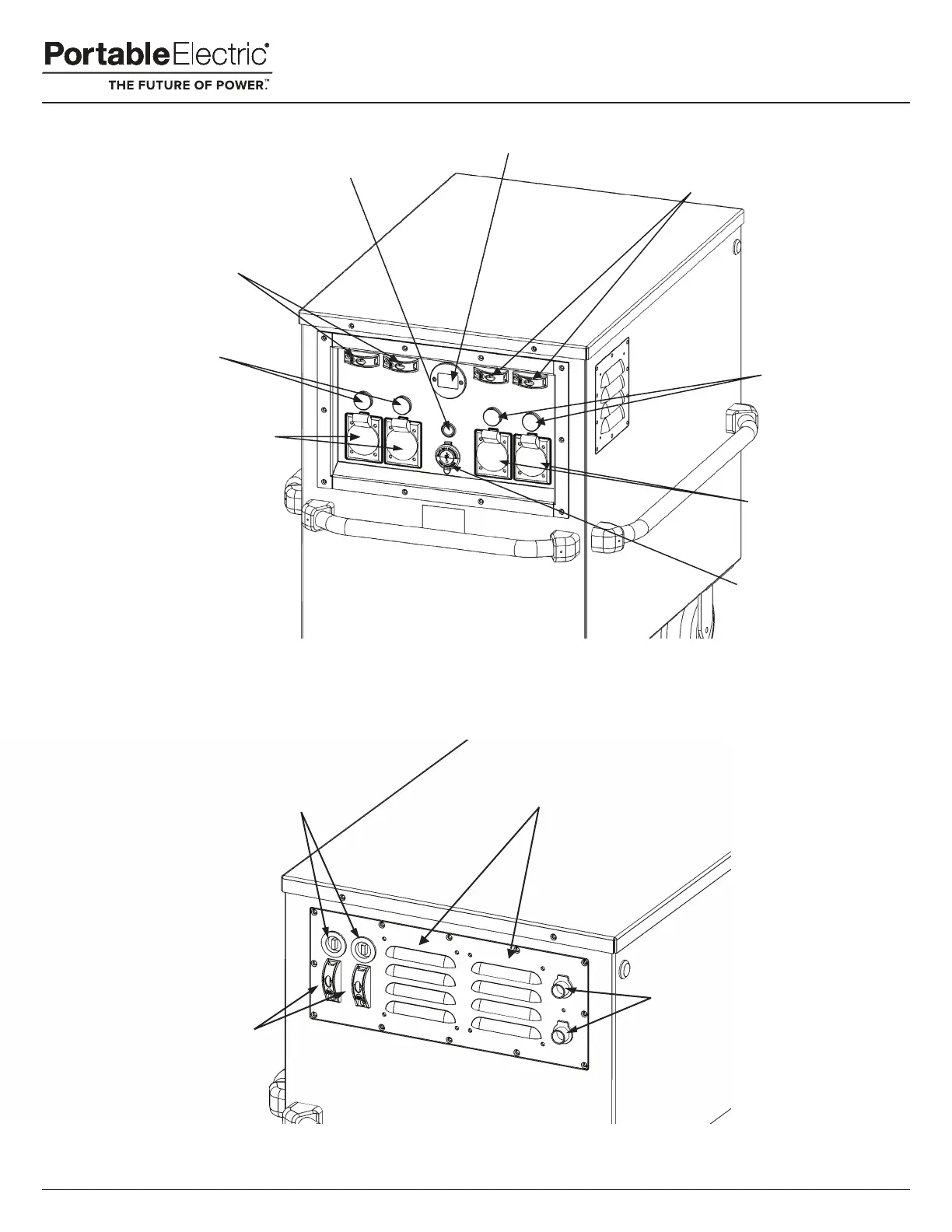 PortableElectric®
THE FUTURE OF POWER.™