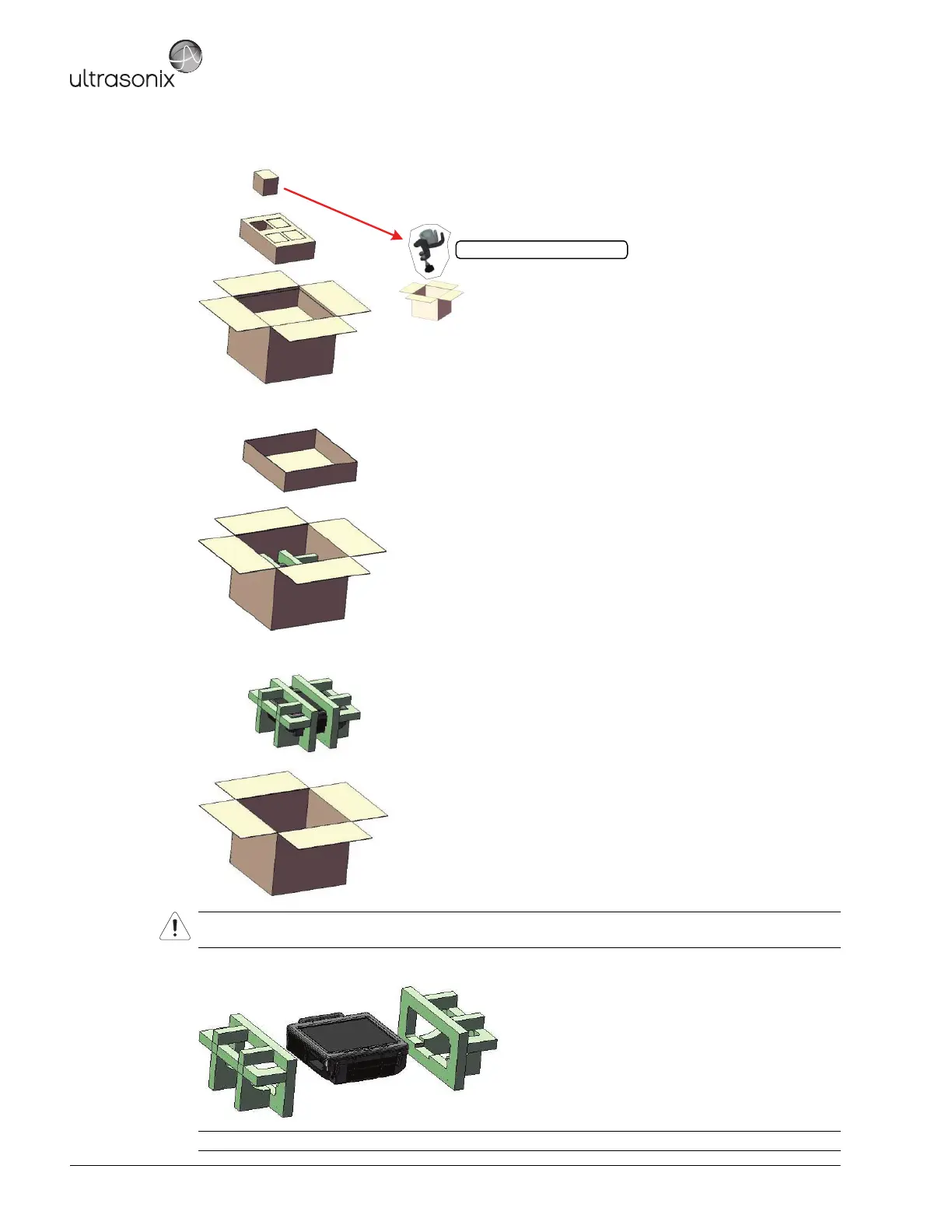 ultrasonix