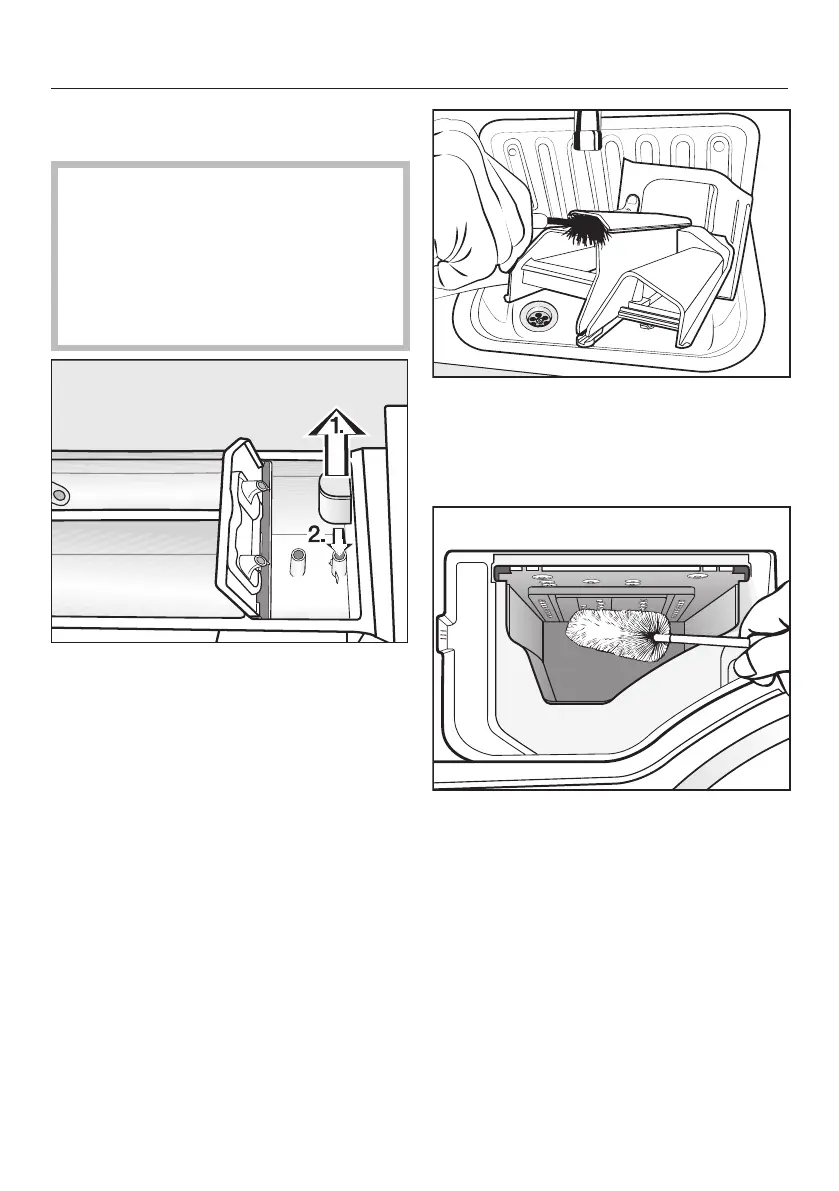 1.

2.