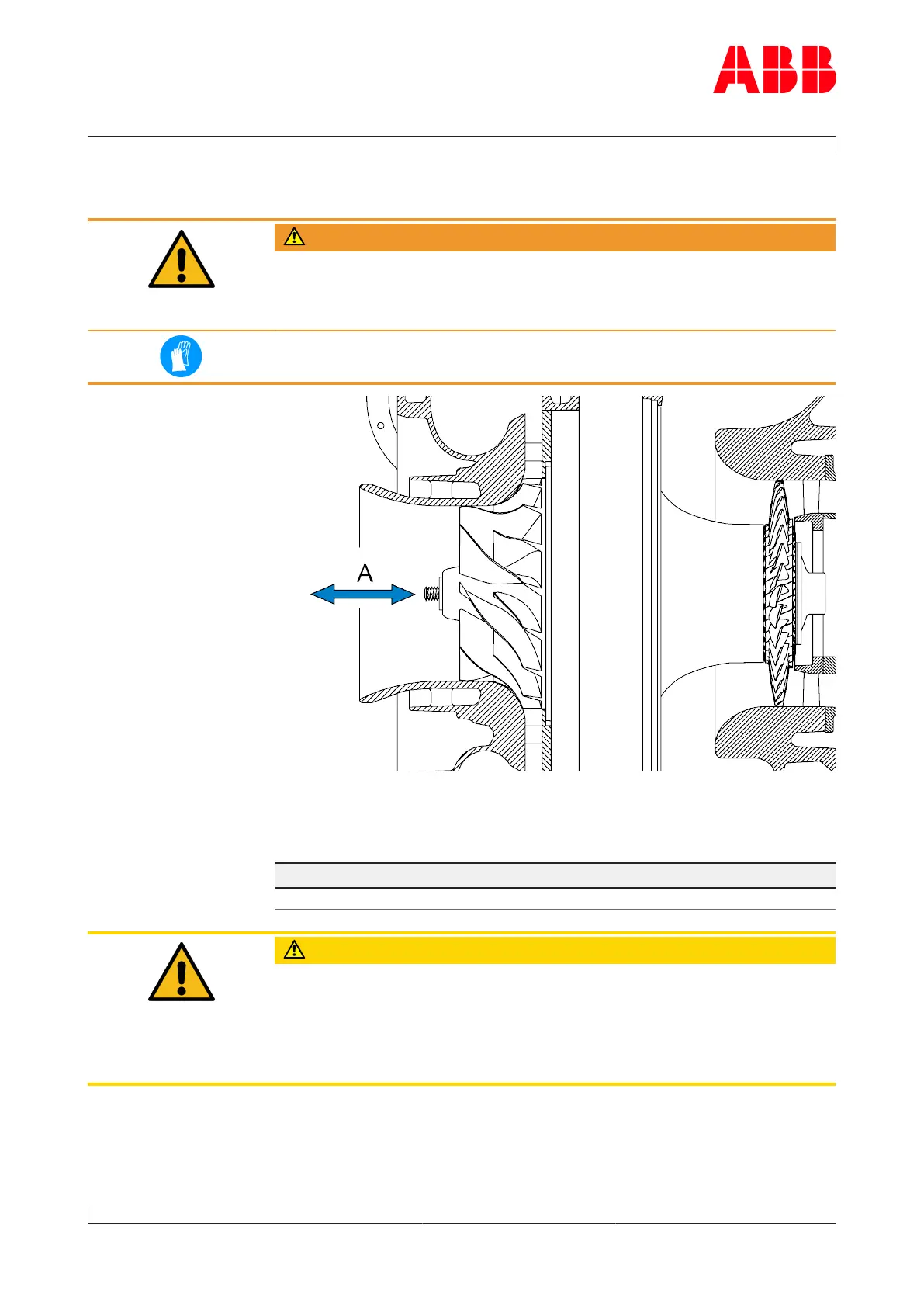 ABB

A