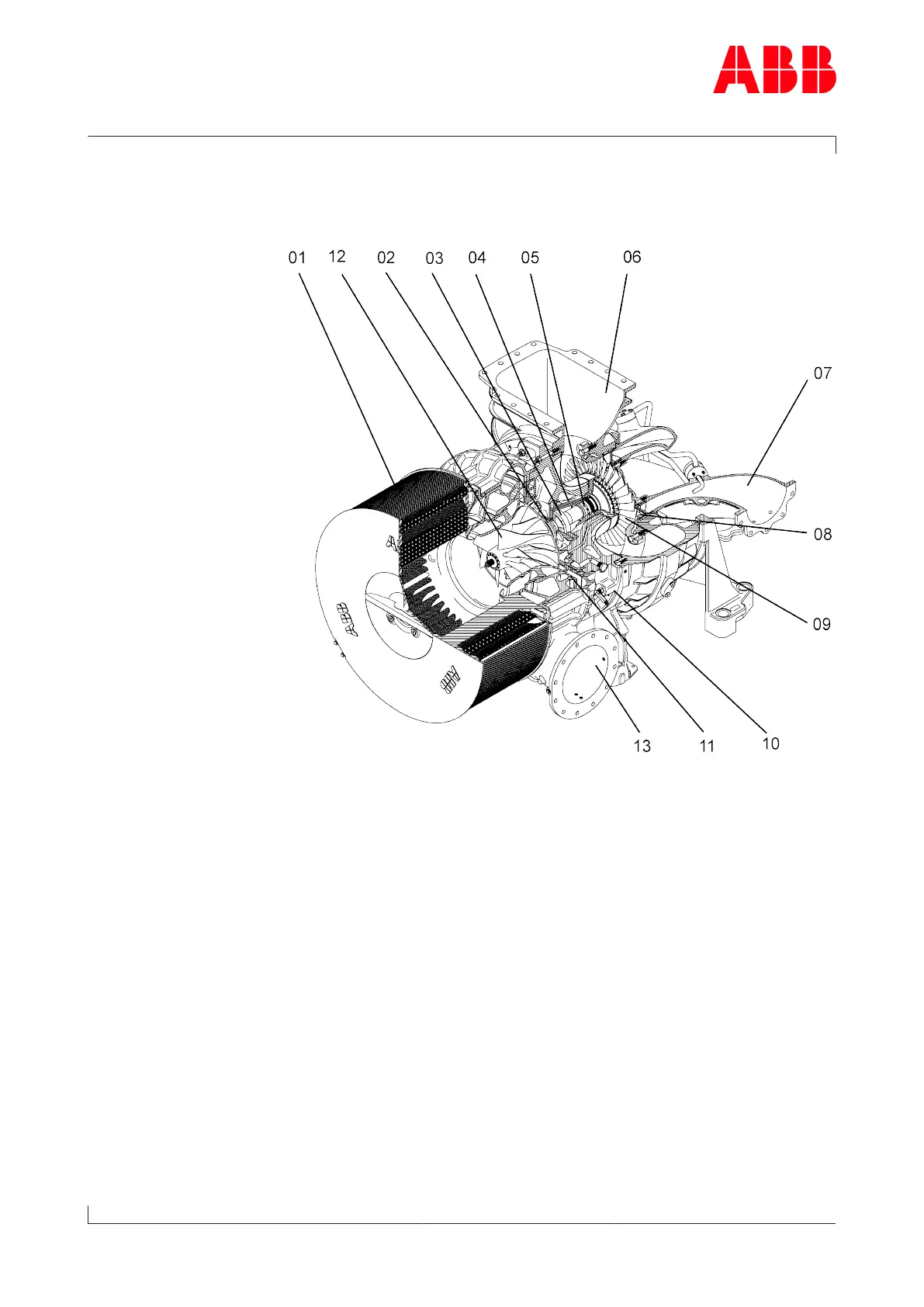 ABB

01 12 02 03 04 05 06

07

08

09

13 11 10

ABB

ABB