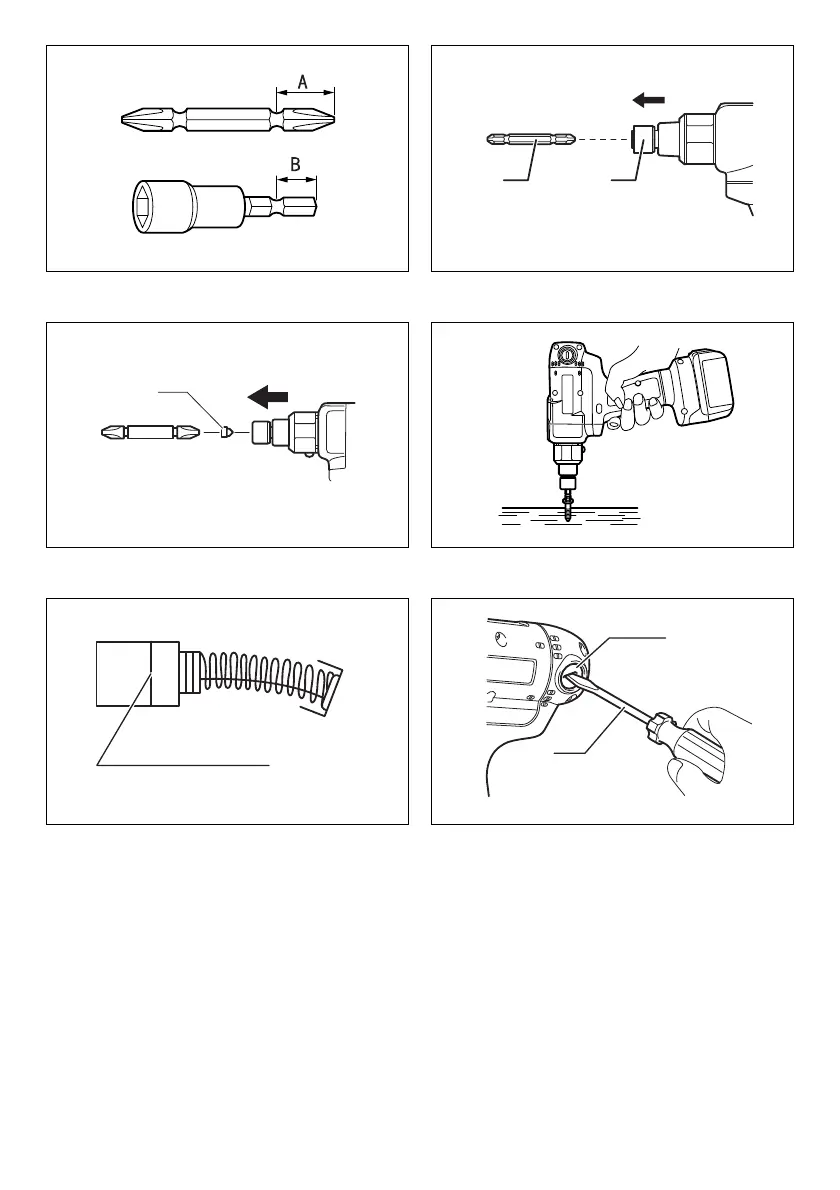 A

B