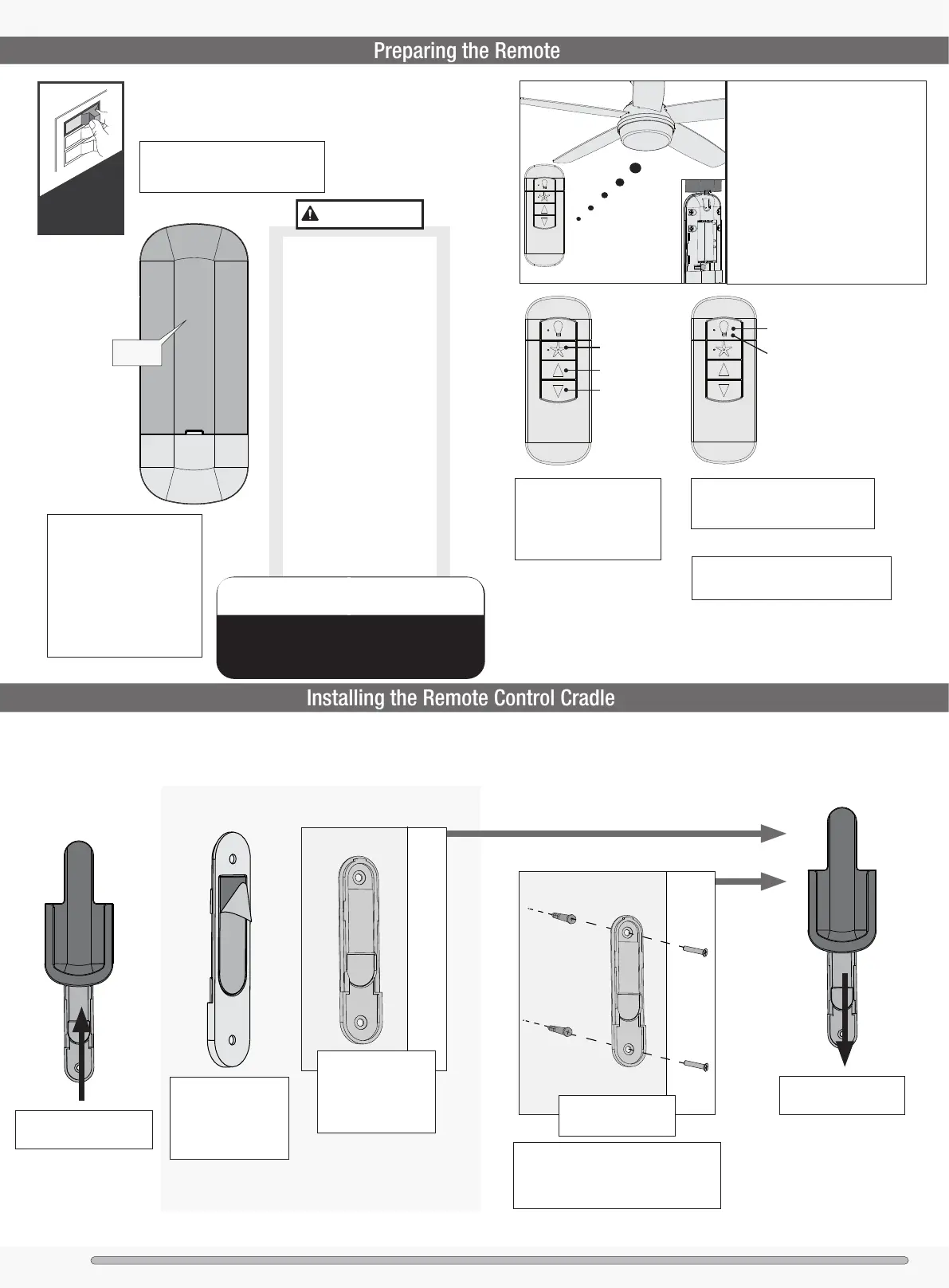 Preparing the Remote

Installing the Remote Control Cradle