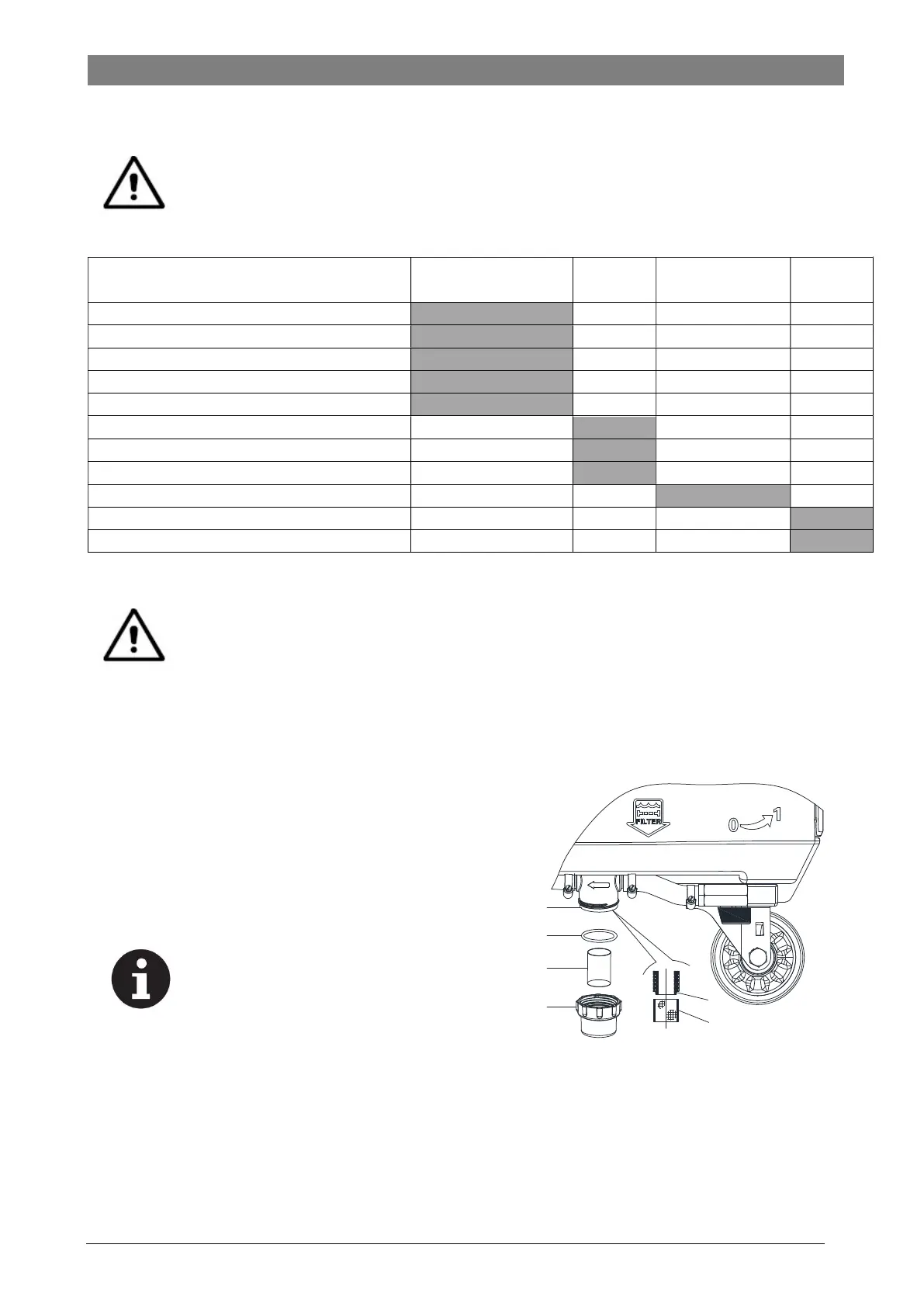 FILTER

0 1