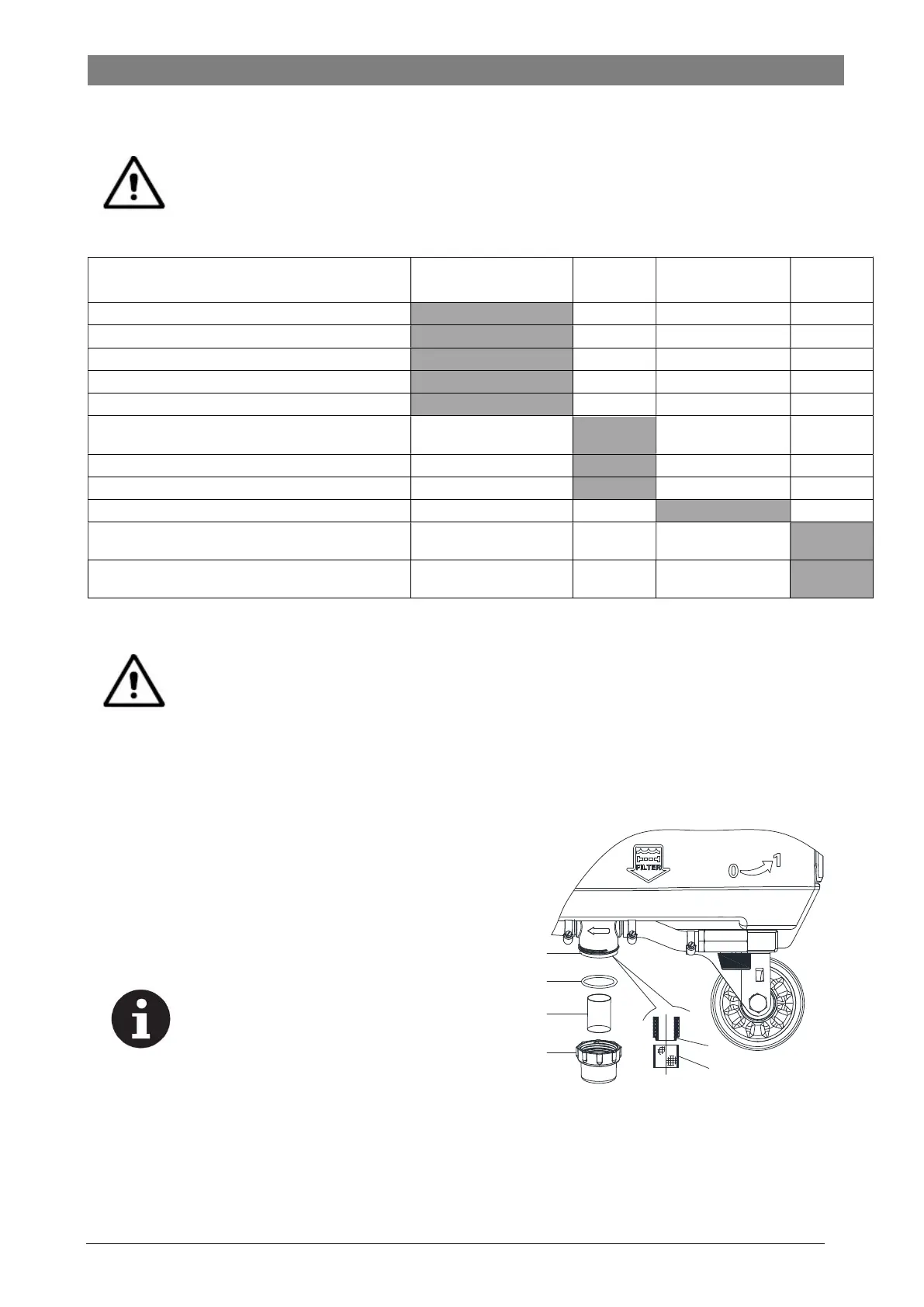 FILTER

0 1