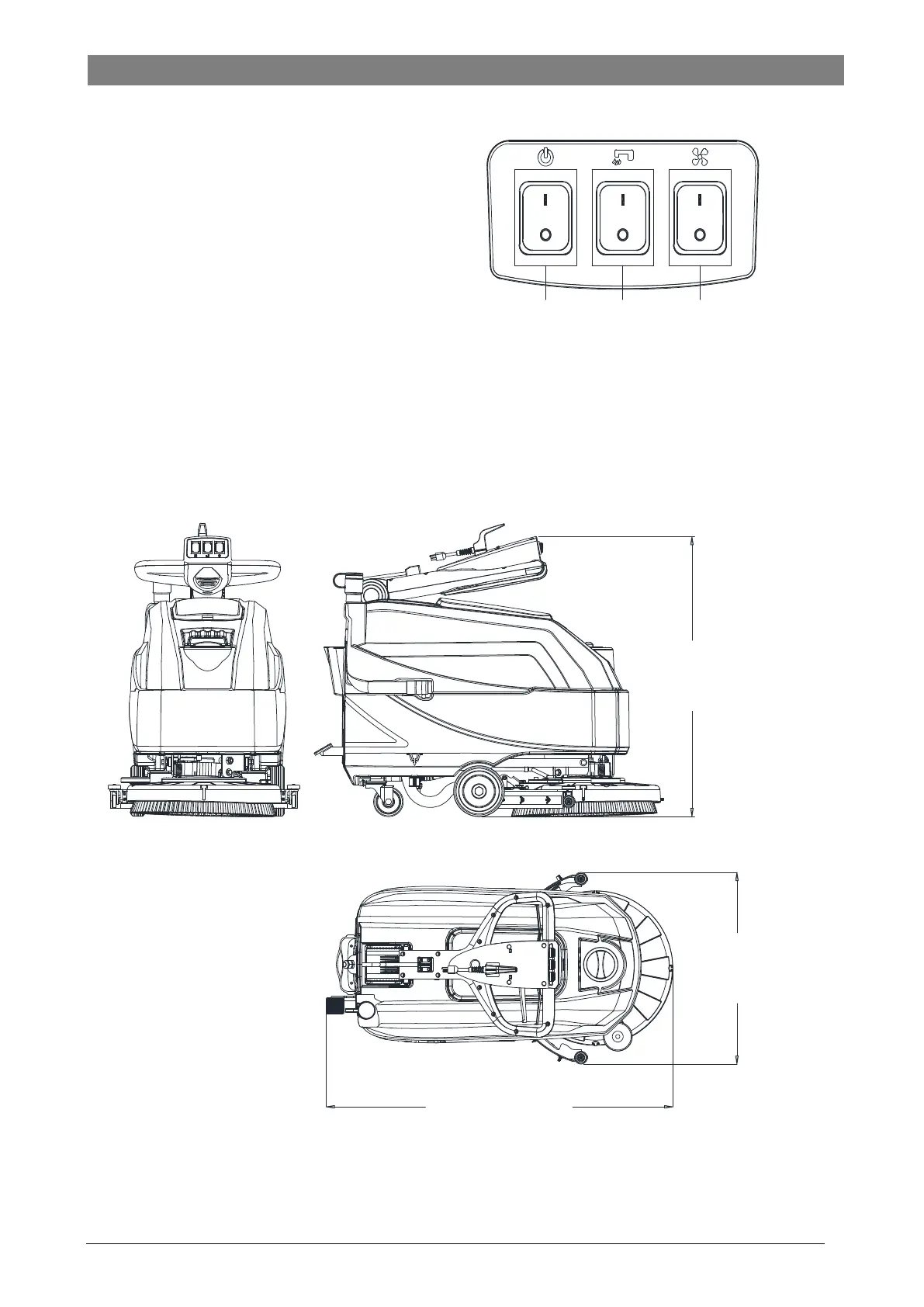 I
O

I
O

I
O