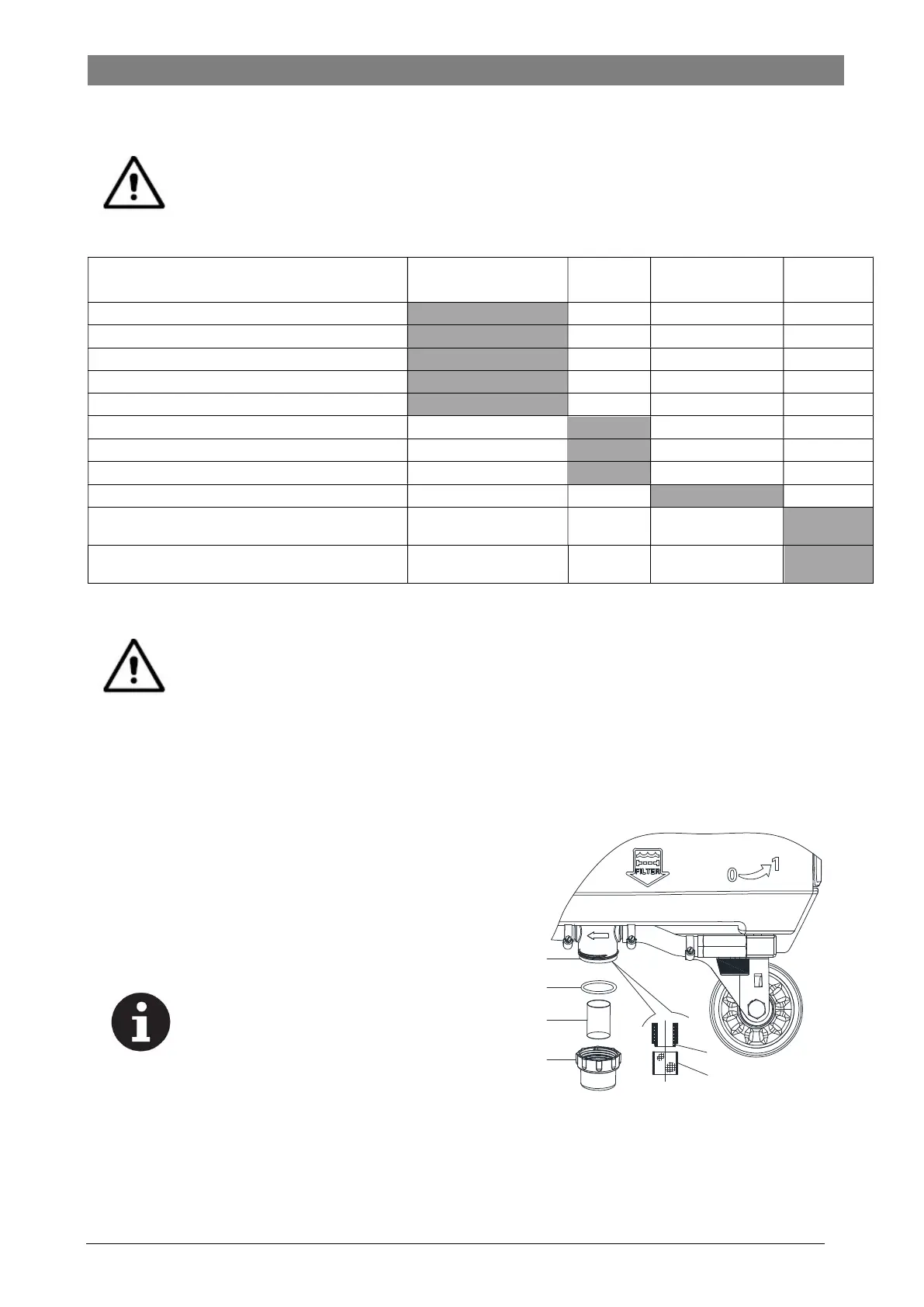 FILTER

0 1