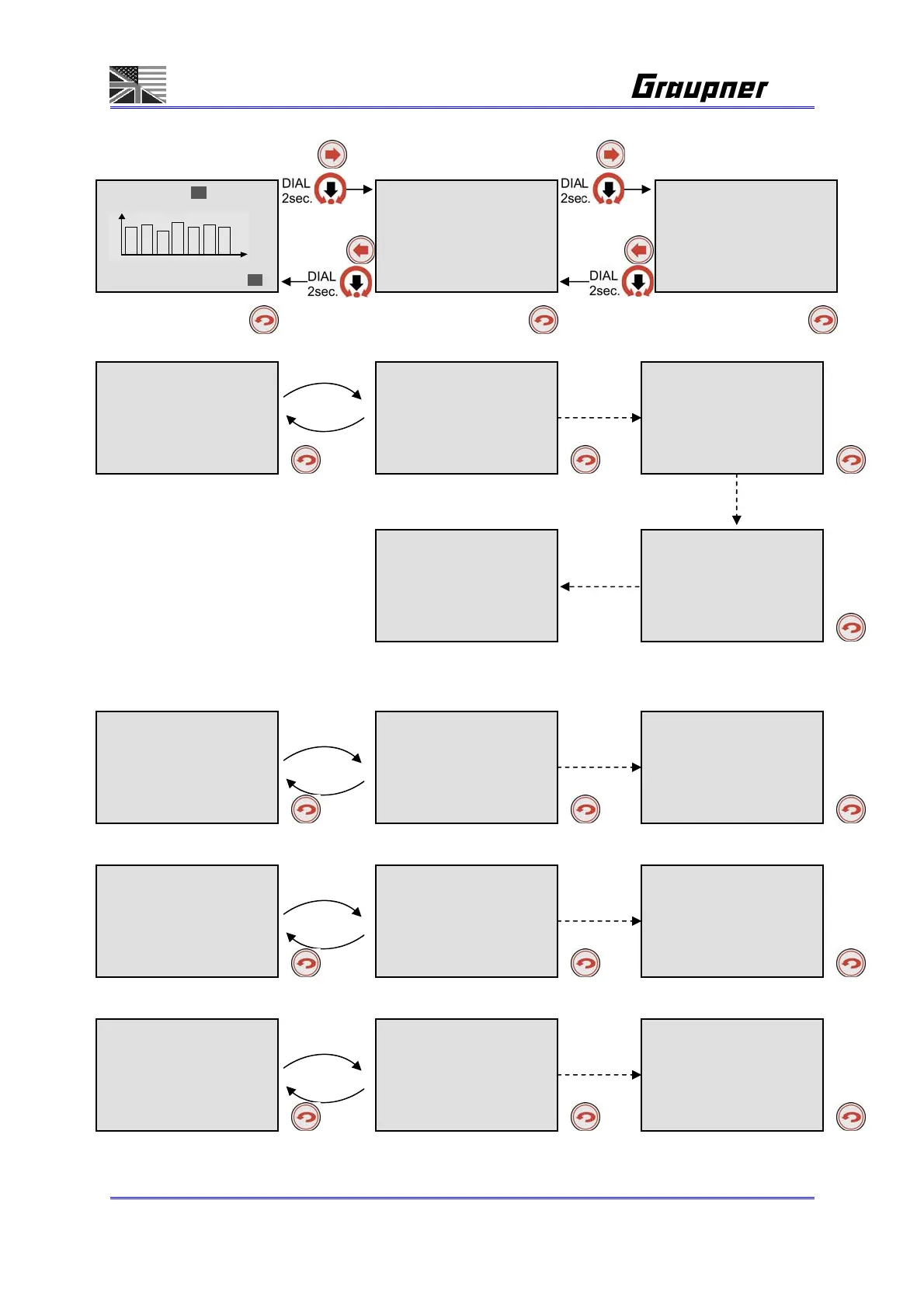 Graupner

DIAL
2sec.

DIAL
2sec.

DIAL
2sec.

DIAL
2sec.