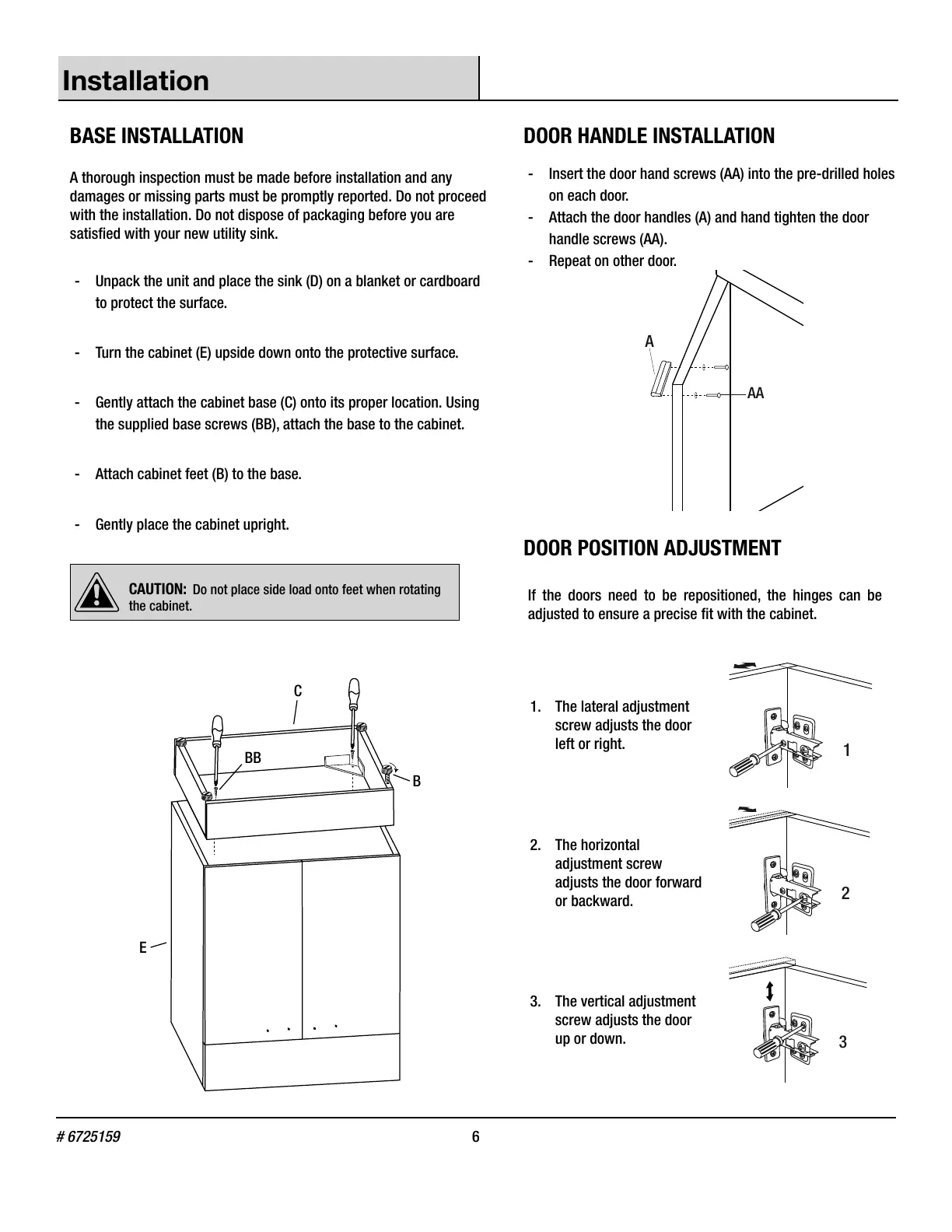 Installation

BASE INSTALLATION

A thorough inspection must be made before installation and any damages or missing parts must be promptly reported. Do not proceed with the installation. Do not dispose of packaging before you are satisfied with your new utility sink.

- Unpack the unit and place the sink (D) on a blanket or cardboard to protect the surface.

- Turn the cabinet (E) upside down onto the protective surface.

- Gently attach the cabinet base (C) onto its proper location. Using the supplied base screws (BB), attach the base to the cabinet.

- Attach cabinet feet (B) to the base.

- Gently place the cabinet upright.

CAUTION: Do not place side load onto feet when rotating the cabinet.

C
BB
B
E

DOOR HANDLE INSTALLATION

- Insert the door hand screws (AA) into the pre-drilled holes on each door.
- Attach the door handles (A) and hand tighten the door handle screws (AA).
- Repeat on other door.

A
AA

DOOR POSITION ADJUSTMENT

If the doors need to be repositioned, the hinges can be adjusted to ensure a precise fit with the cabinet.

1. The lateral adjustment screw adjusts the door left or right.

1

2. The horizontal adjustment screw adjusts the door forward or backward.

2

3. The vertical adjustment screw adjusts the door up or down.

3

# 6725159
6