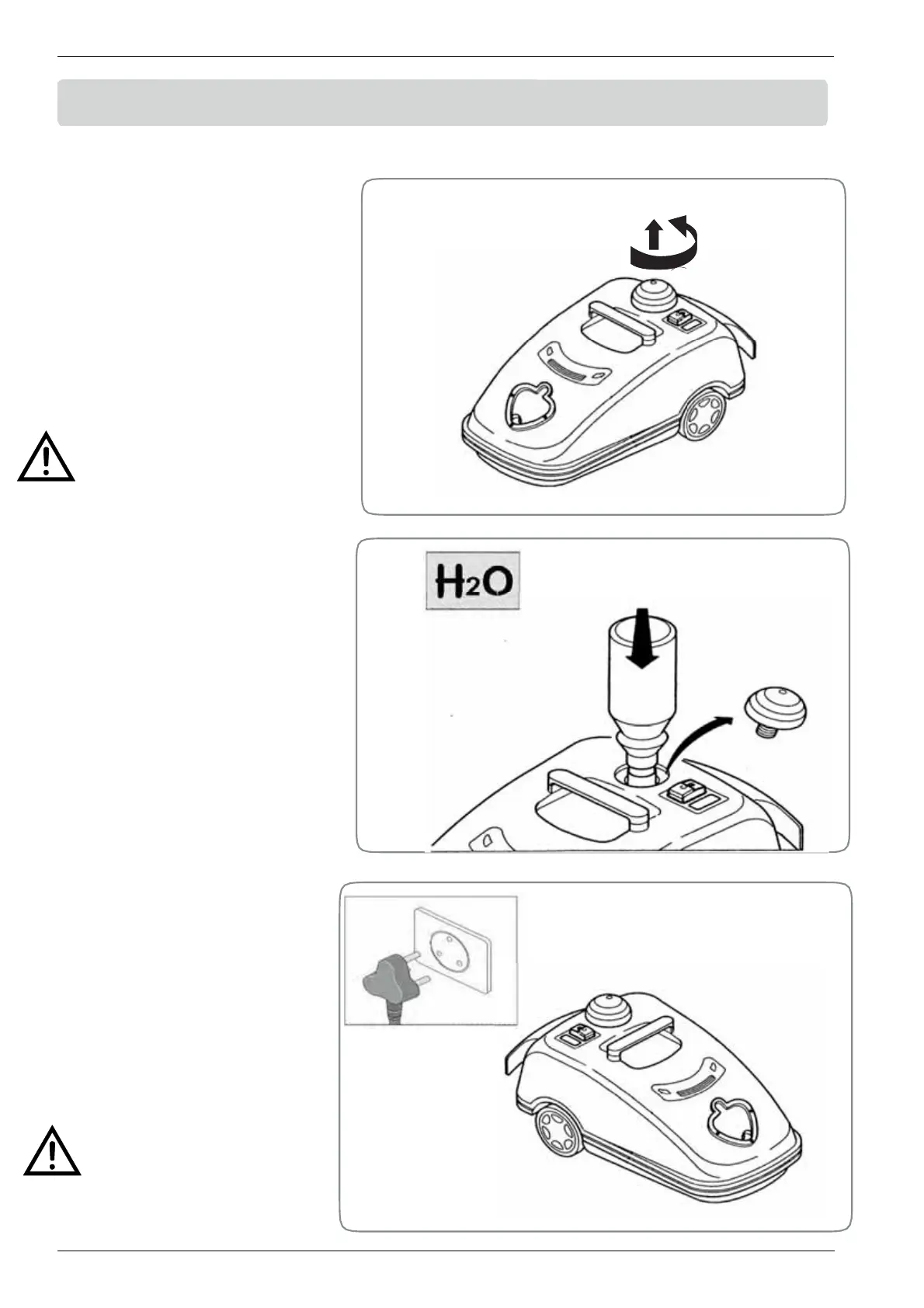 $H_2O$