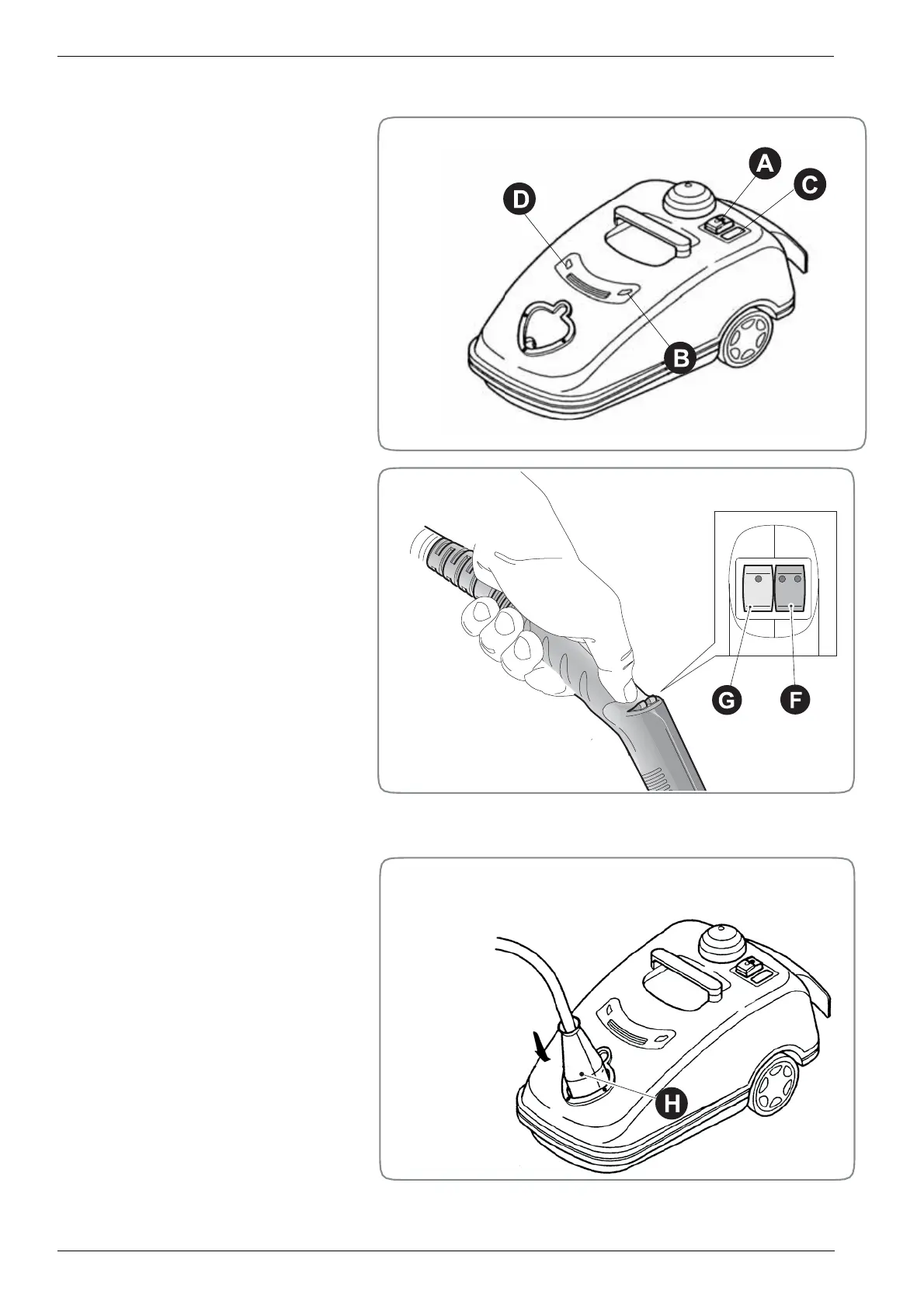 A
C
D
B

G
F

H