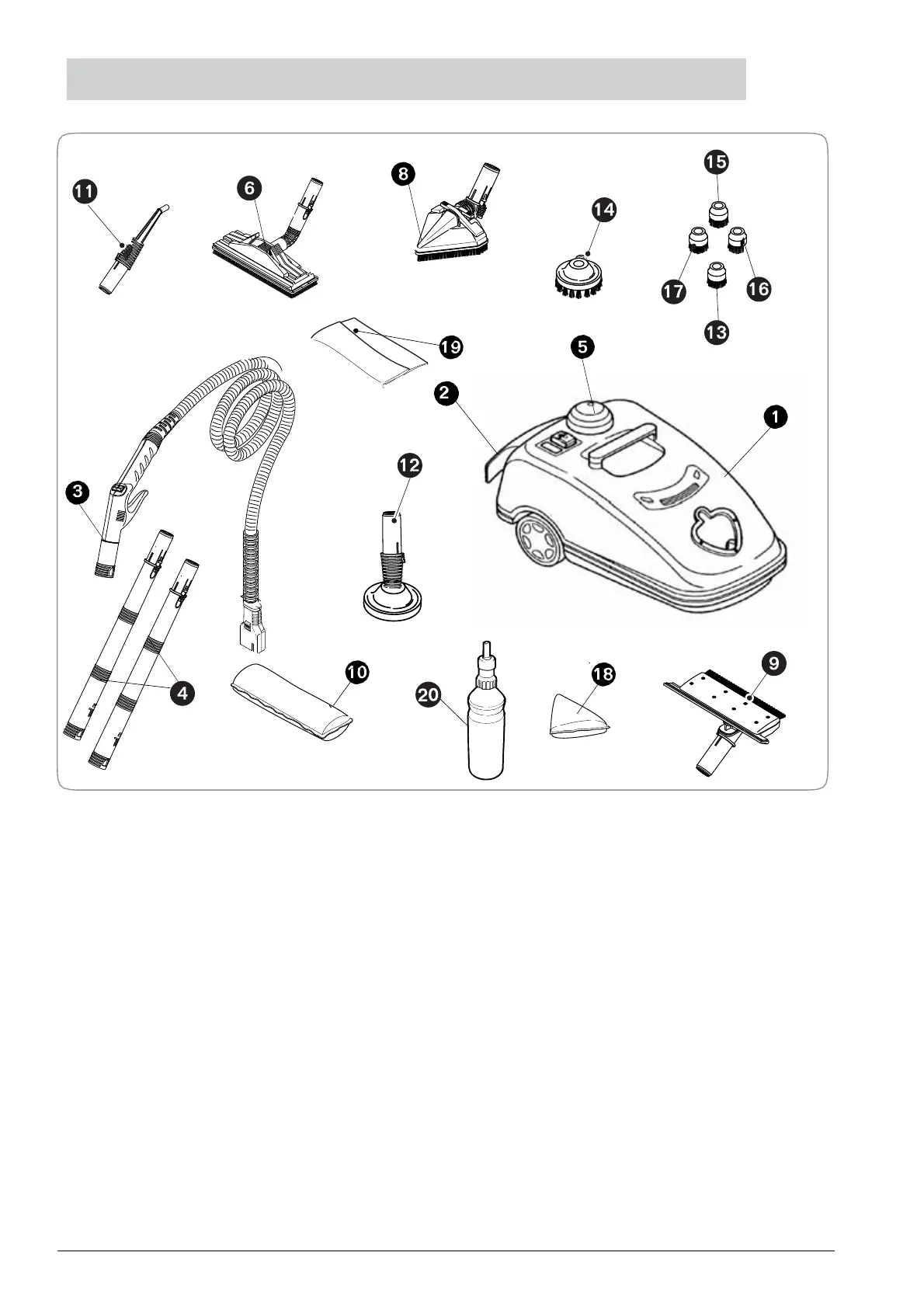 11
6
8
14
15
17
16
13
19
5
2
1
12
3
4
10
20
18
9