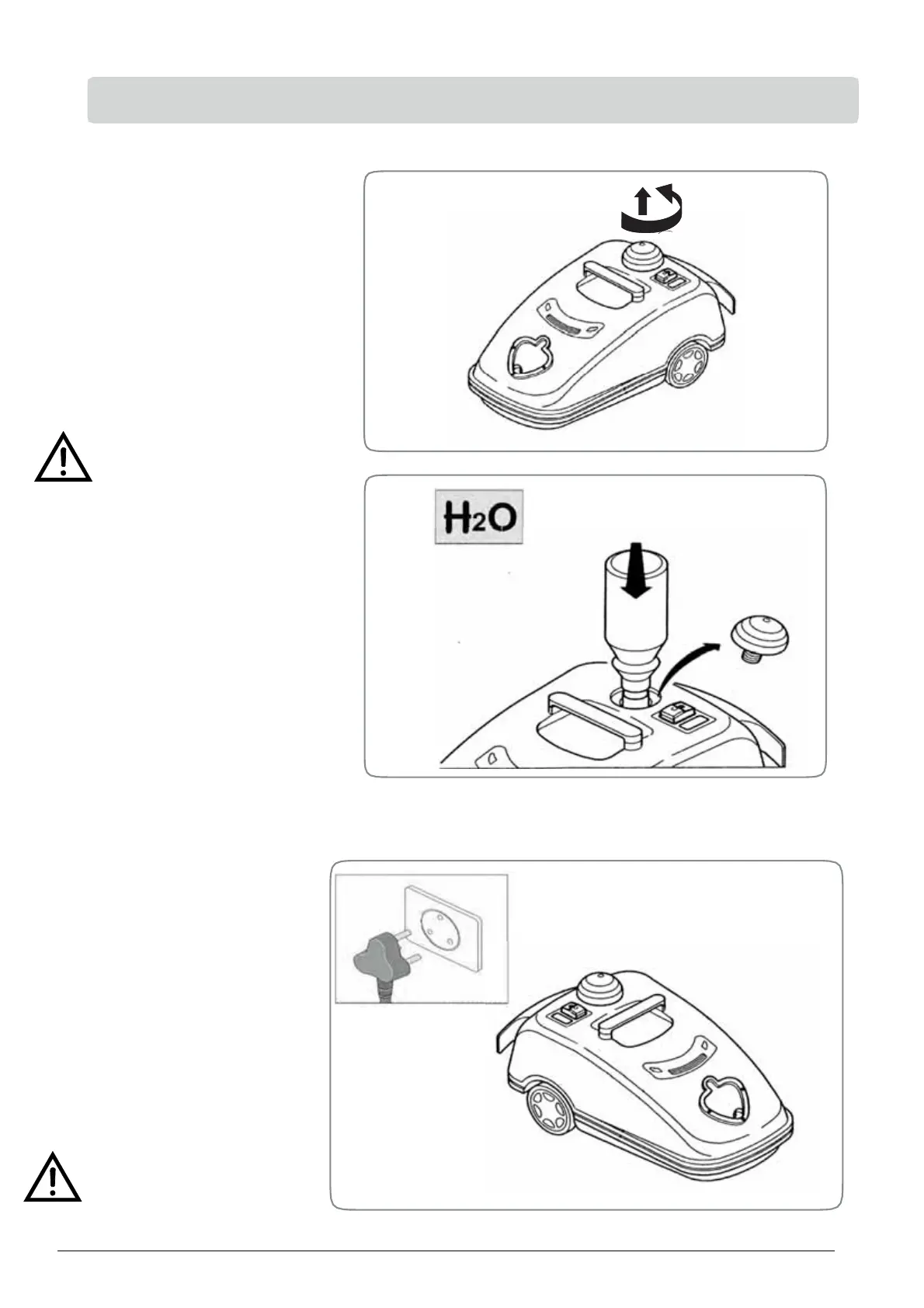 $H_2O$