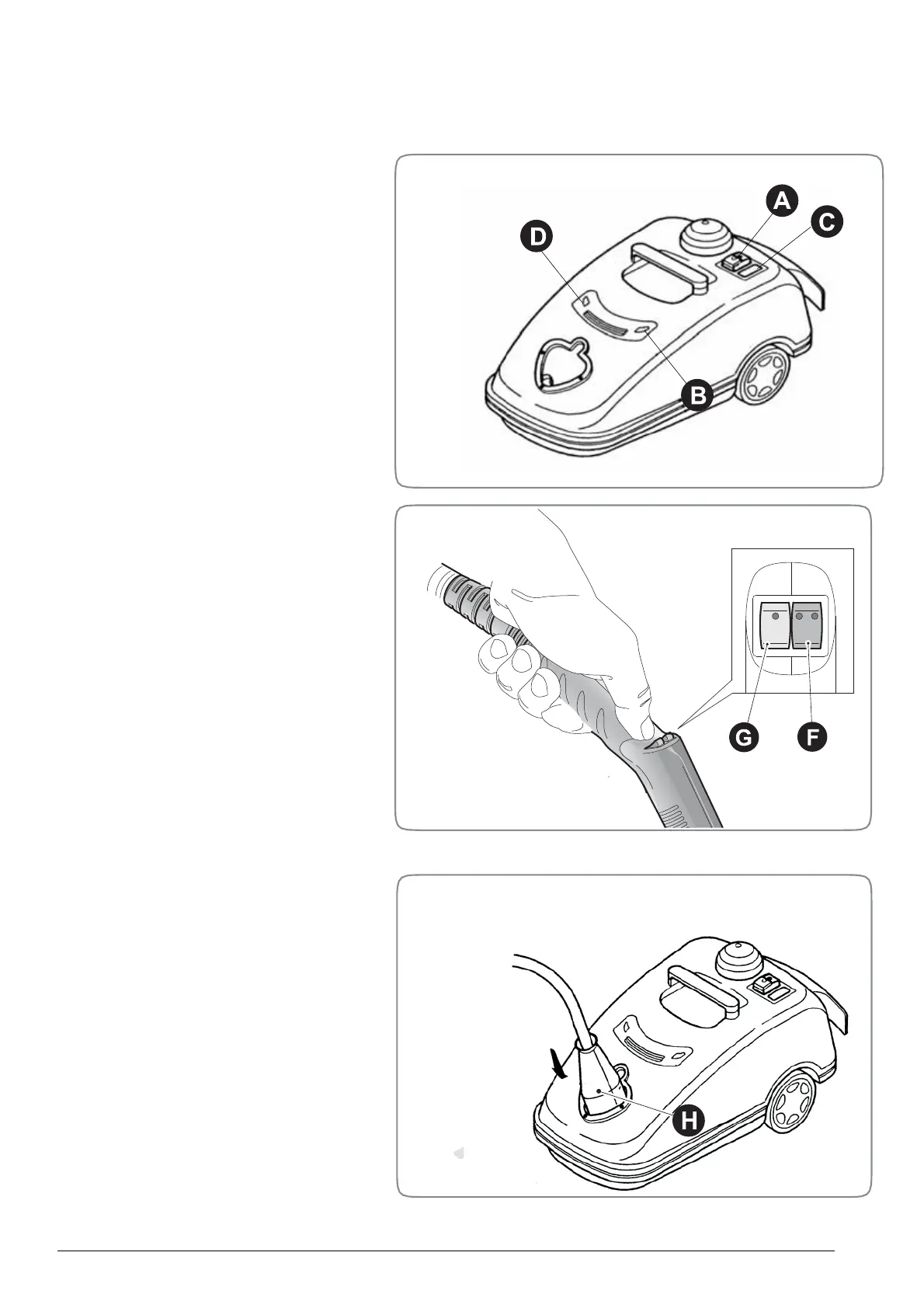 A
C
D
B
G
F
H