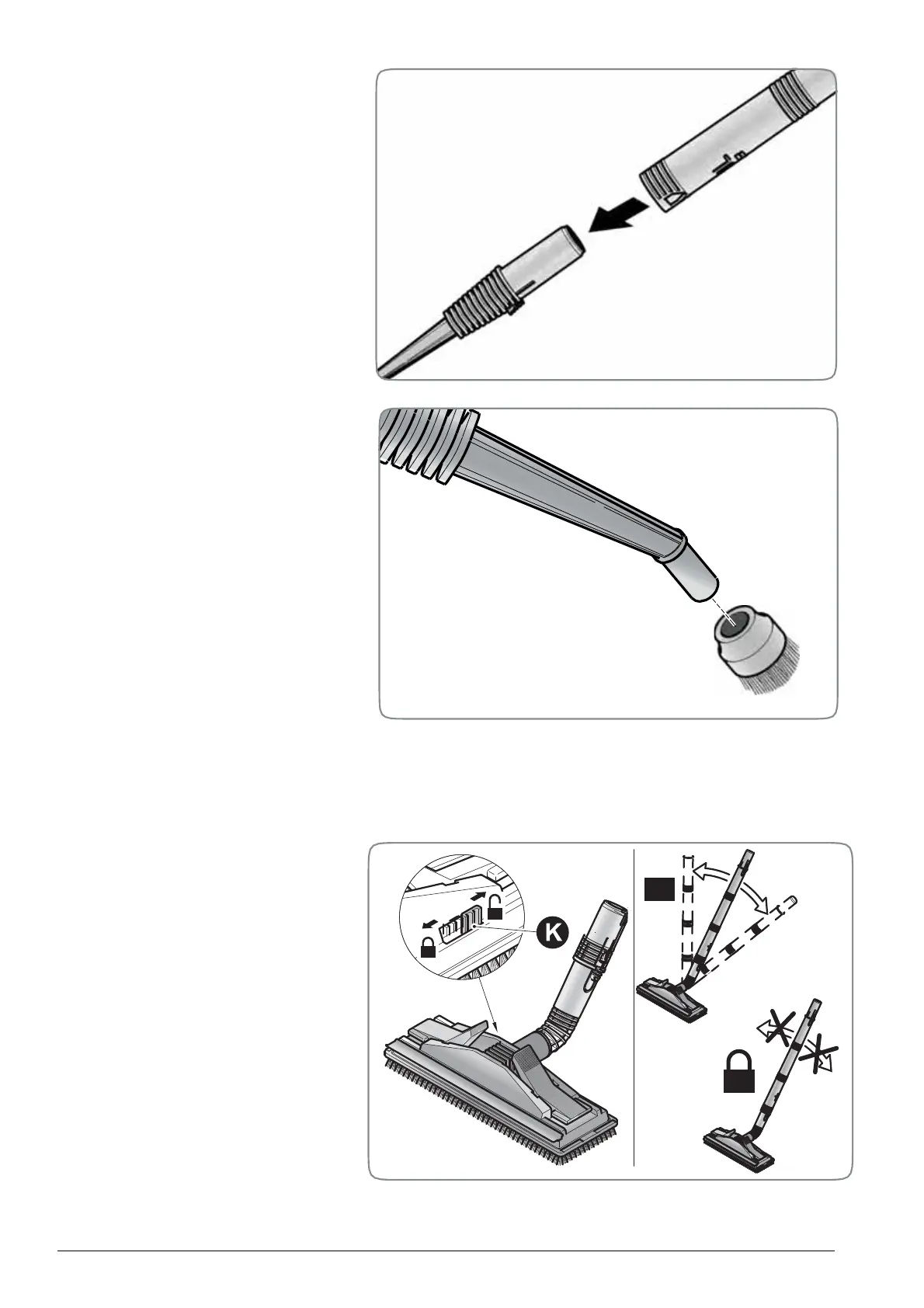 K