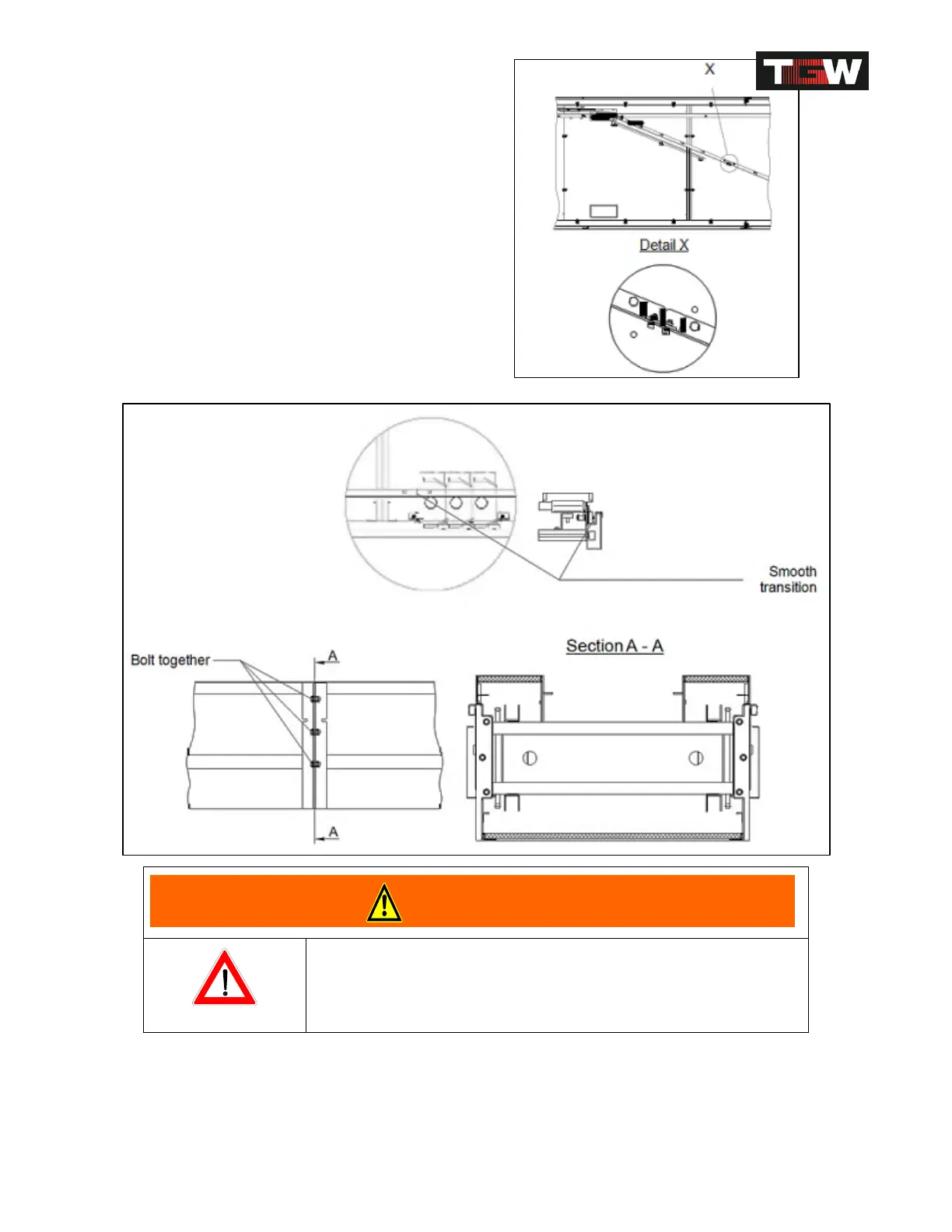 TGW

X

Detail X

Smooth transition

Bolt together

A

A

Section A - A