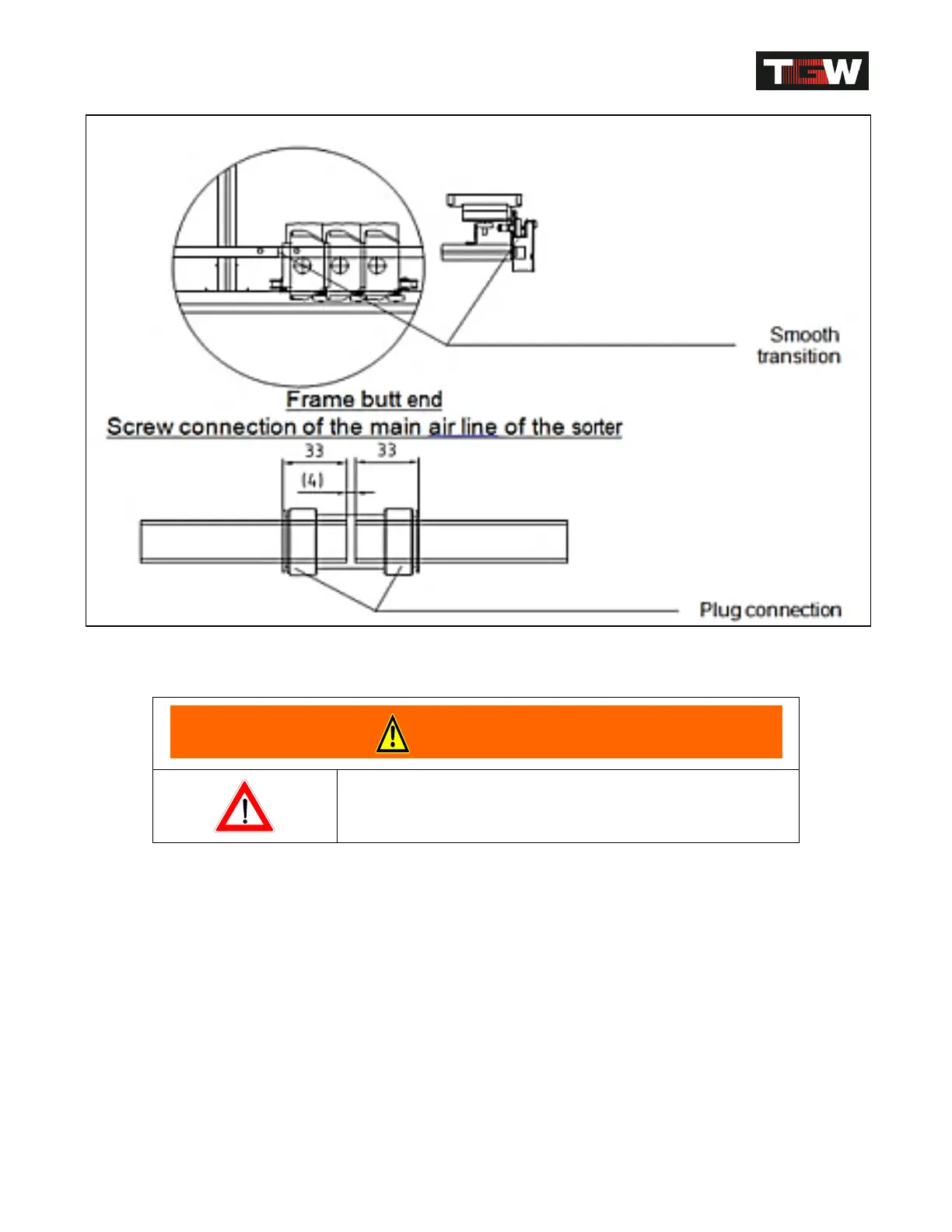 TGW

Smooth transition

Frame butt end

Screw connection of the main air line of the sorter

33

33

(4)

Plug connection