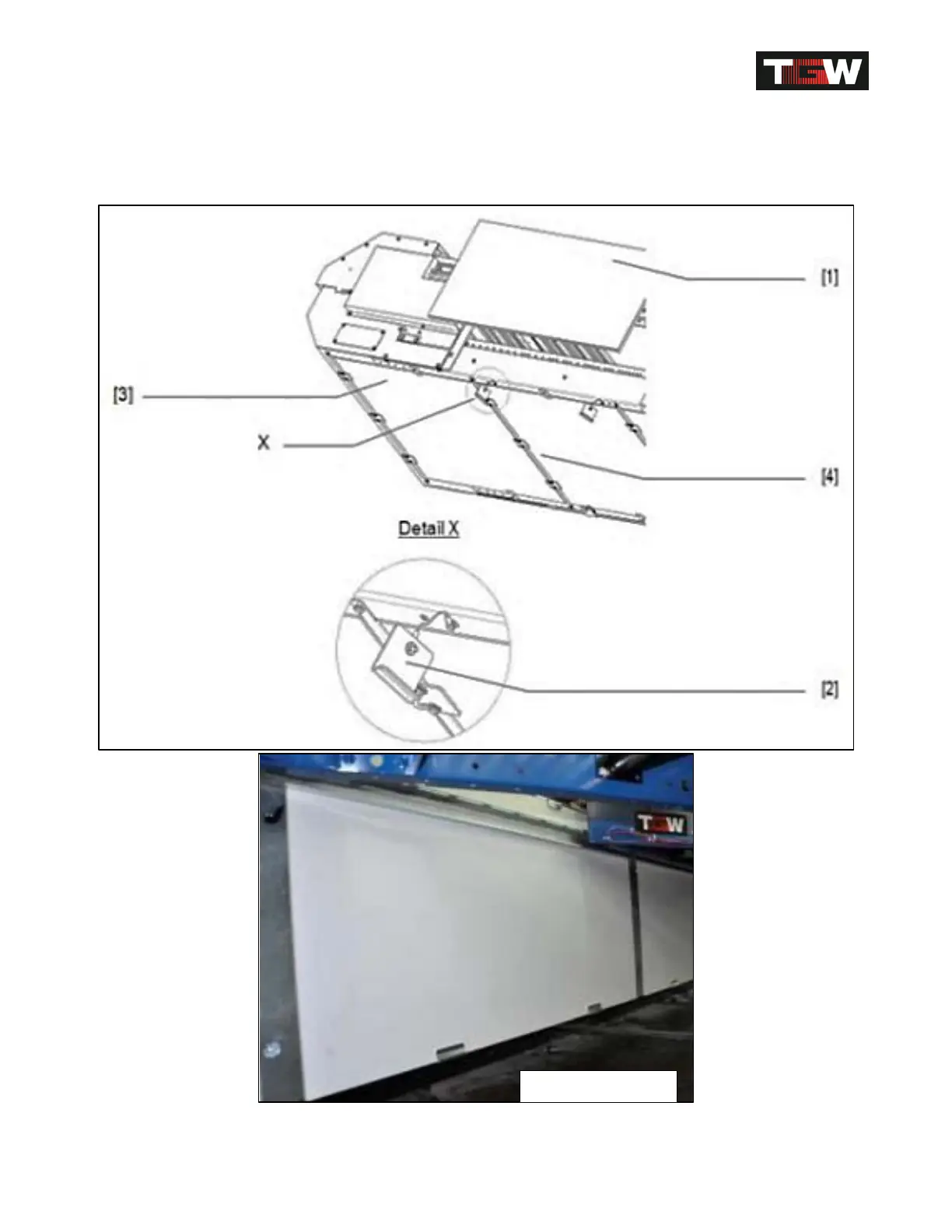 TGW

[1]

[3]

X

[4]

Detail X

[2]

TGW