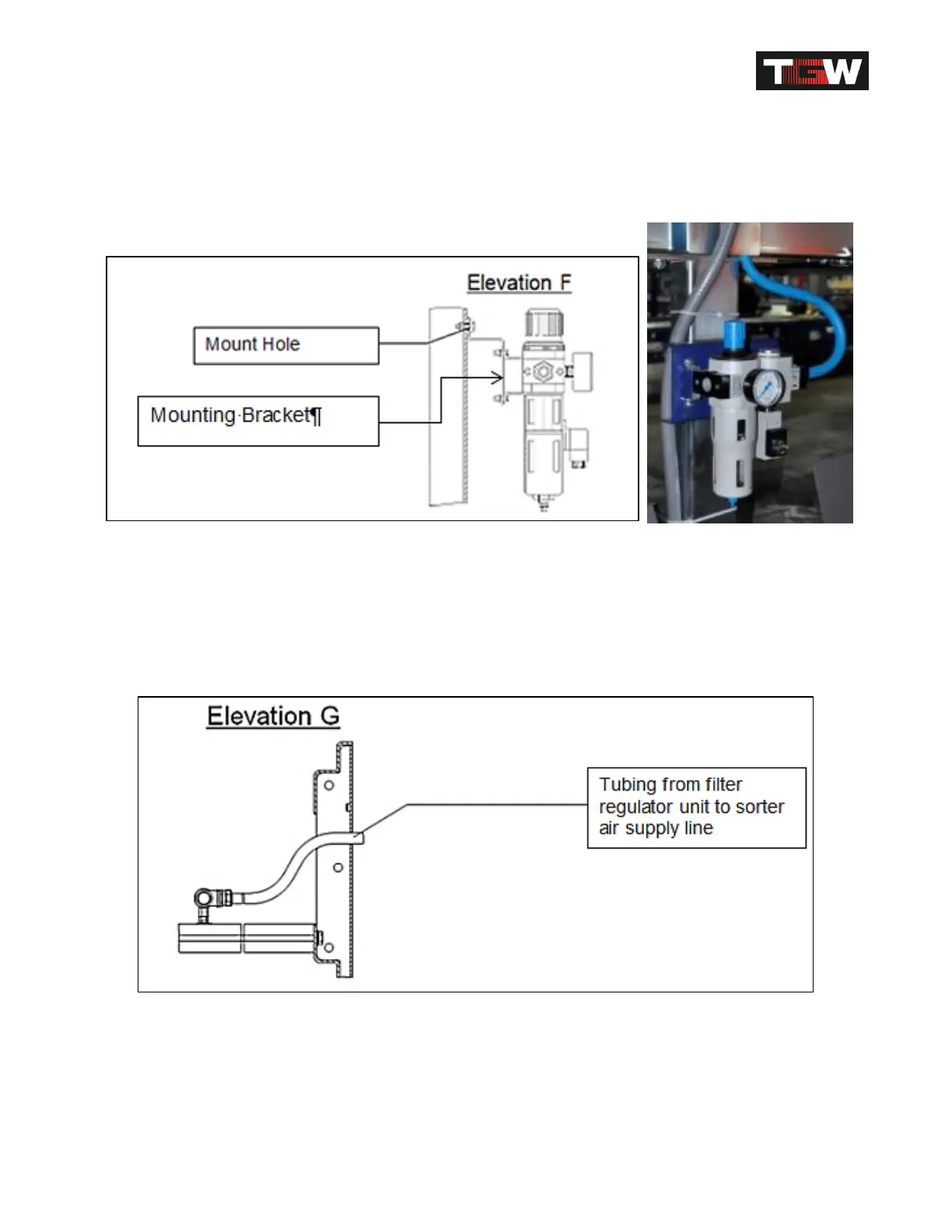 TGW

Elevation F

Mount Hole

Mounting·Bracket¶

Elevation G

Tubing from filter regulator unit to sorter air supply line