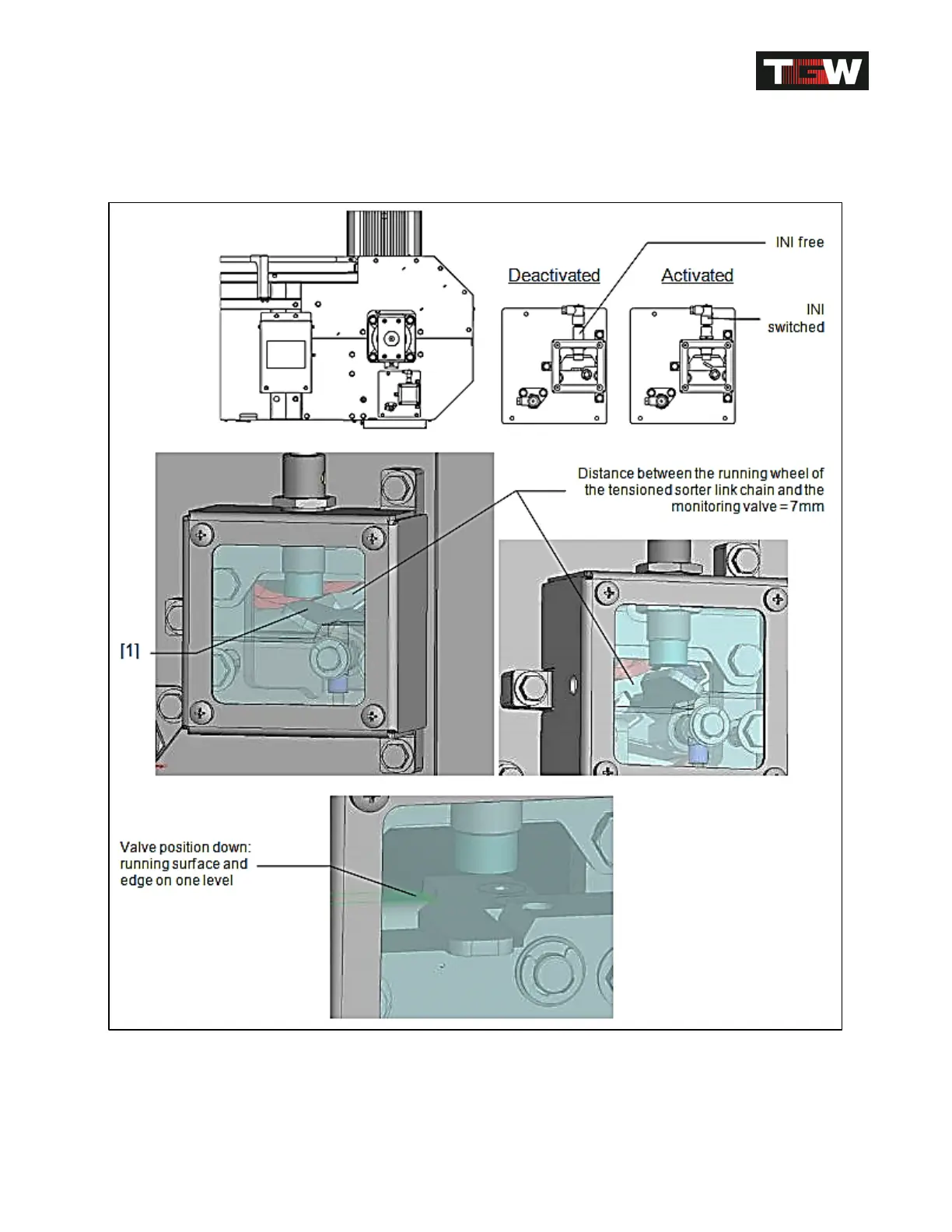 TGW

INI free

Deactivated

Activated

INI switched

Distance between the running wheel of the tensioned sorter link chain and the monitoring valve = 7mm

[1]

Valve position down: running surface and edge on one level