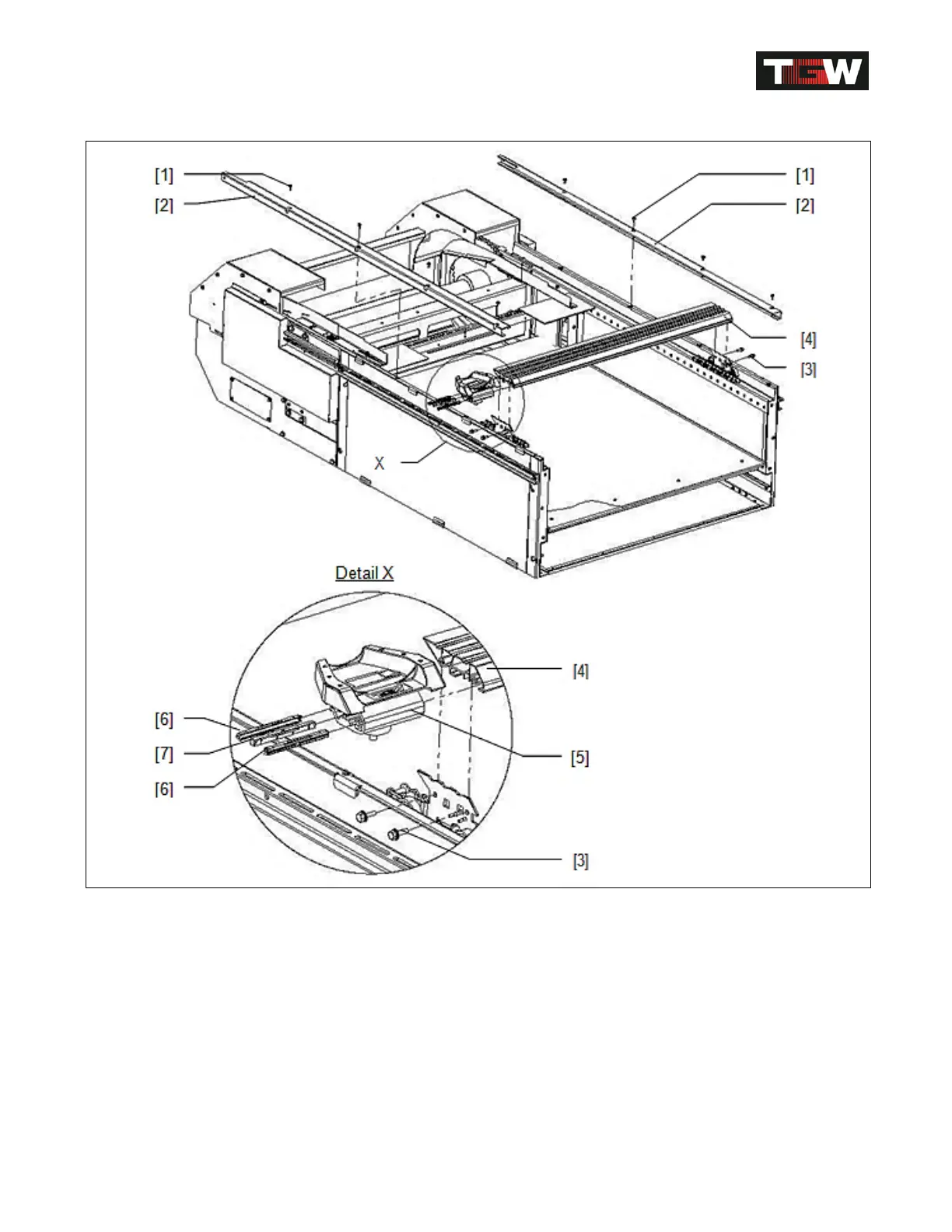 TGW

[1]
[2]
[1]
[2]
[4]
[3]
X

Detail X

[4]
[6]
[7]
[6]
[5]
[3]