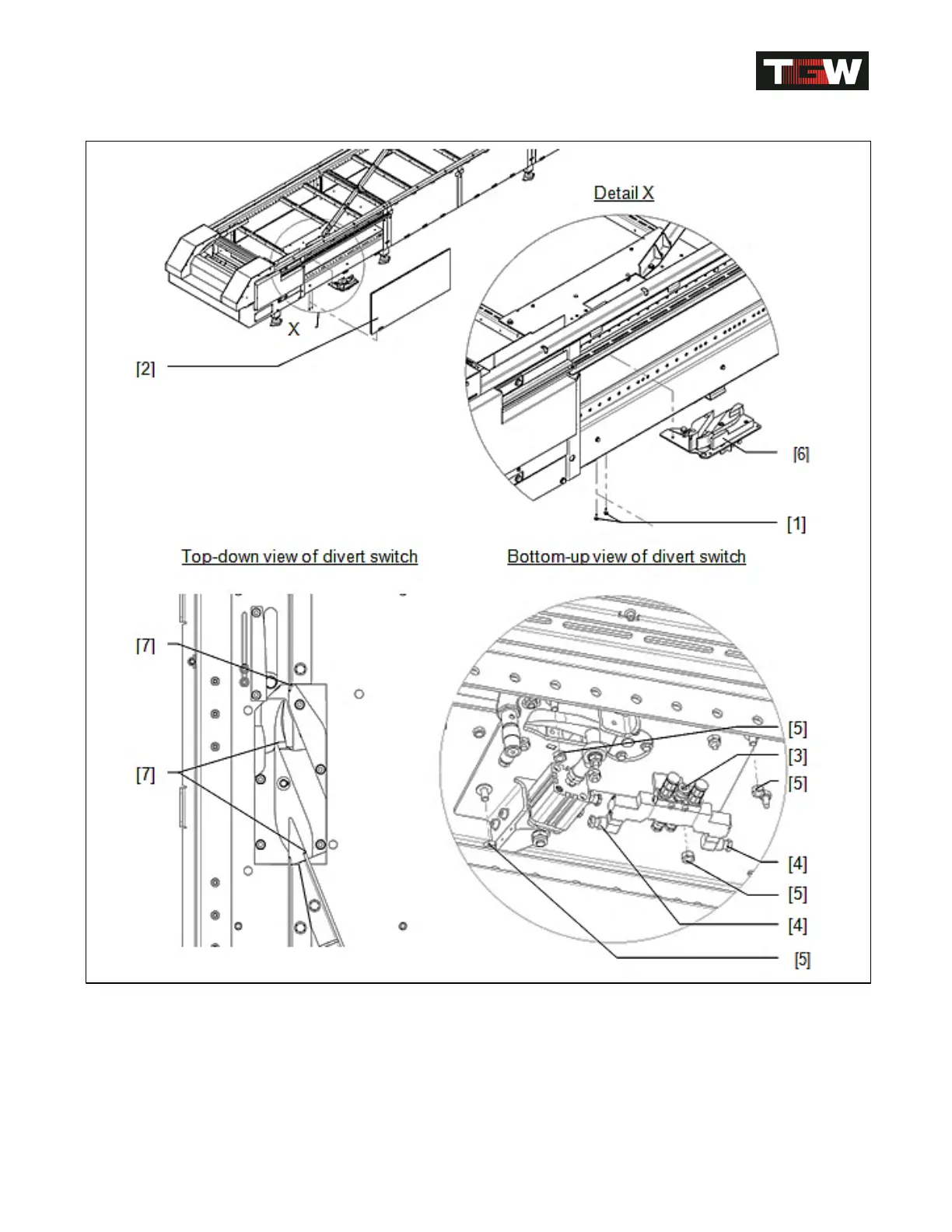 TGW

Detail X

X

[2]

[6]

[1]

Top-down view of divert switch

Bottom-up view of divert switch

[7]

[7]

[5]

[3]

[5]

[4]

[5]

[4]

[5]