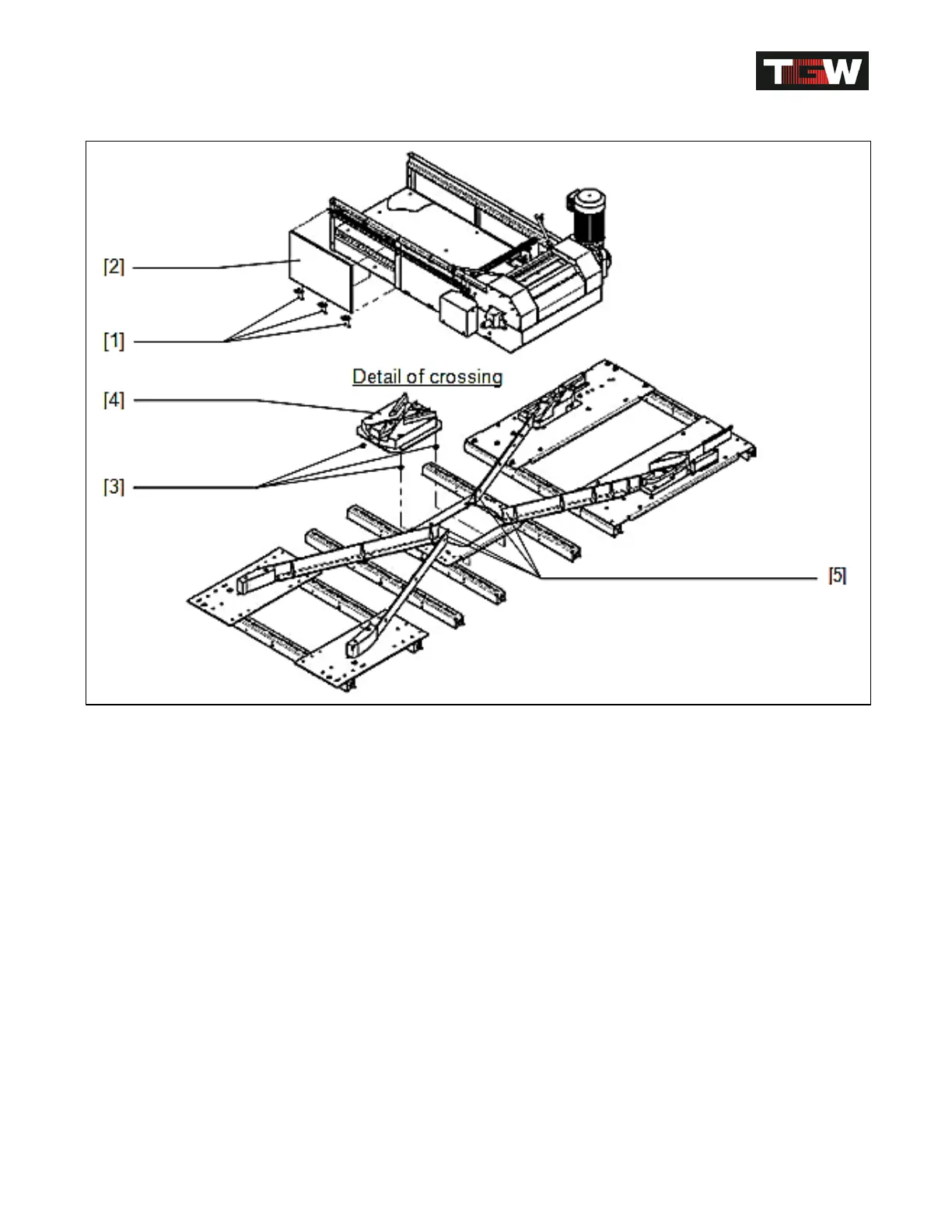 TGW

[2]

[1]

Detail of crossing

[4]

[3]

[5]