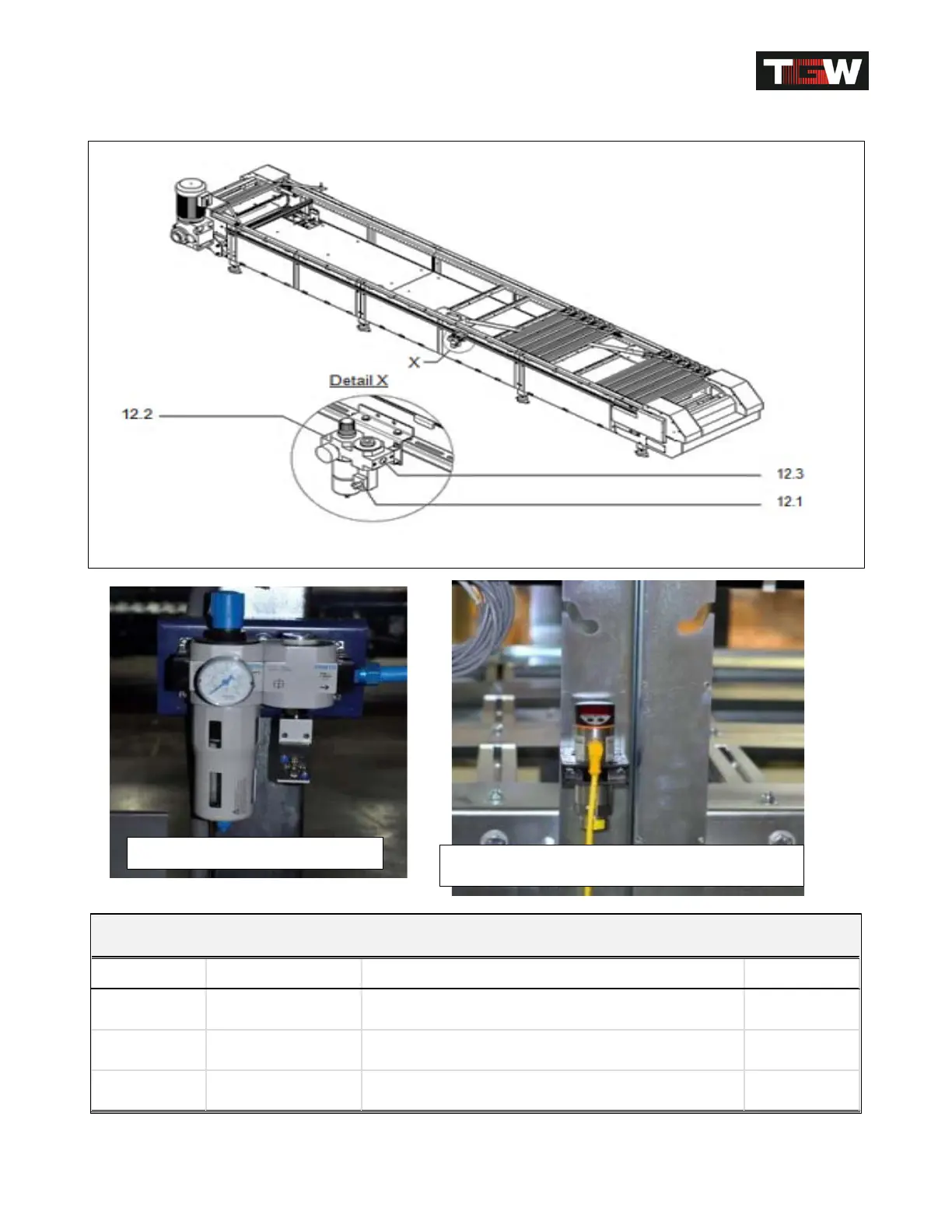 TGW

X

Detail X

12.2

12.3

12.1