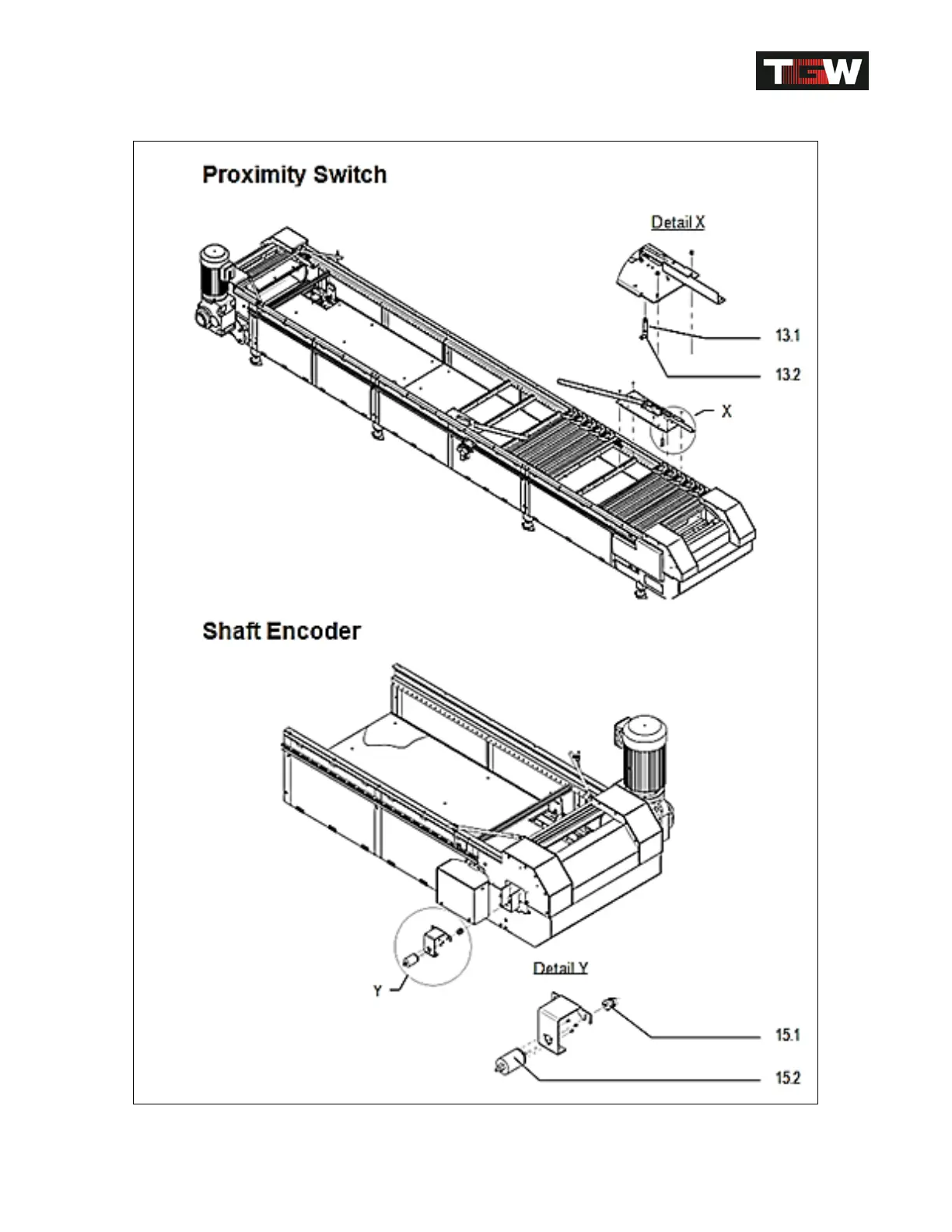 TGW

Proximity Switch

Detail X

13.1

13.2

X

Shaft Encoder

Y

Detail Y

15.1

15.2