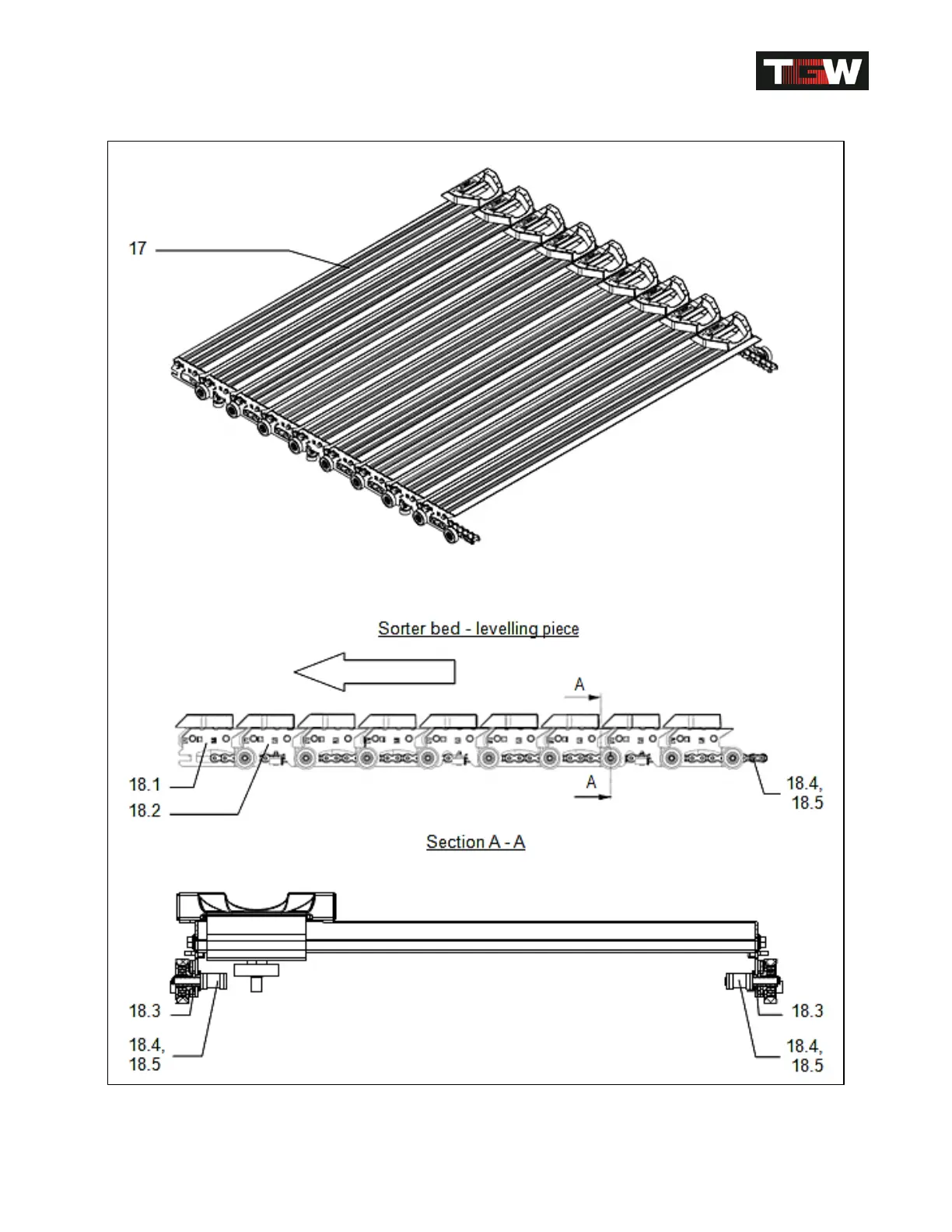 TGW

17

Sorter bed - levelling piece

A

A

18.1

18.2

18.4, 18.5

Section A - A

18.3

18.4, 18.5

18.3

18.4, 18.5