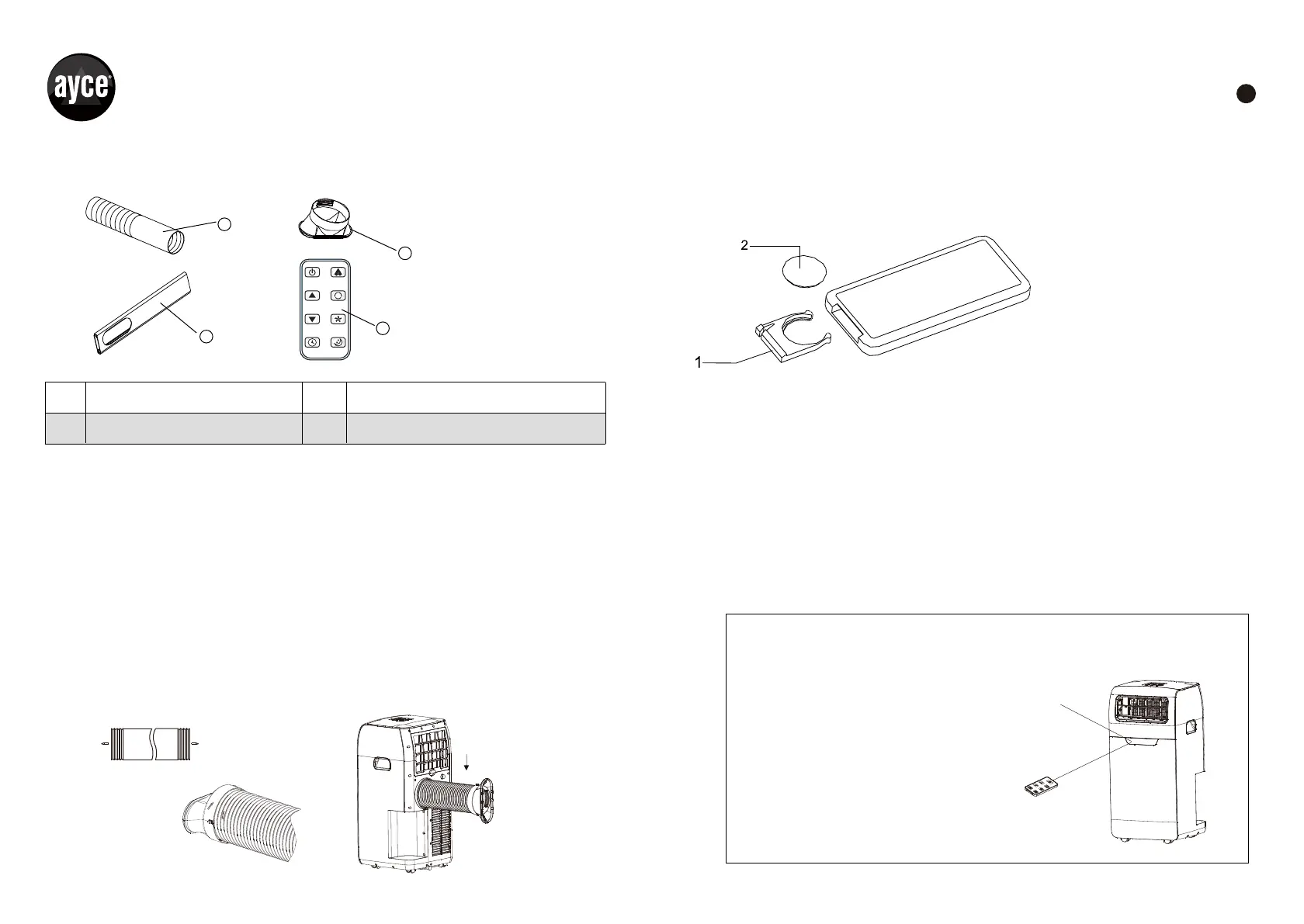 ayce

2

1