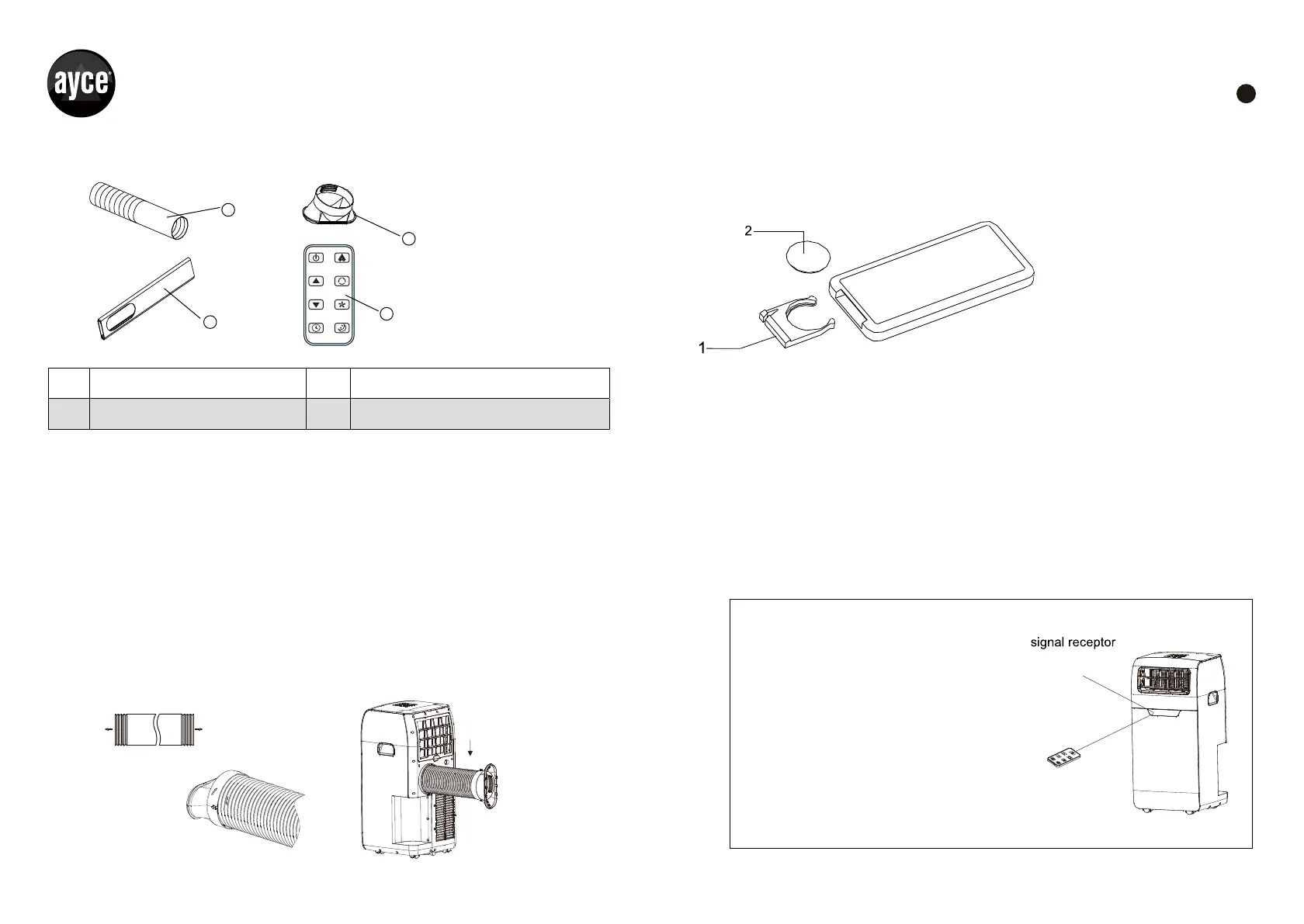 ayce

2

1

signal receptor