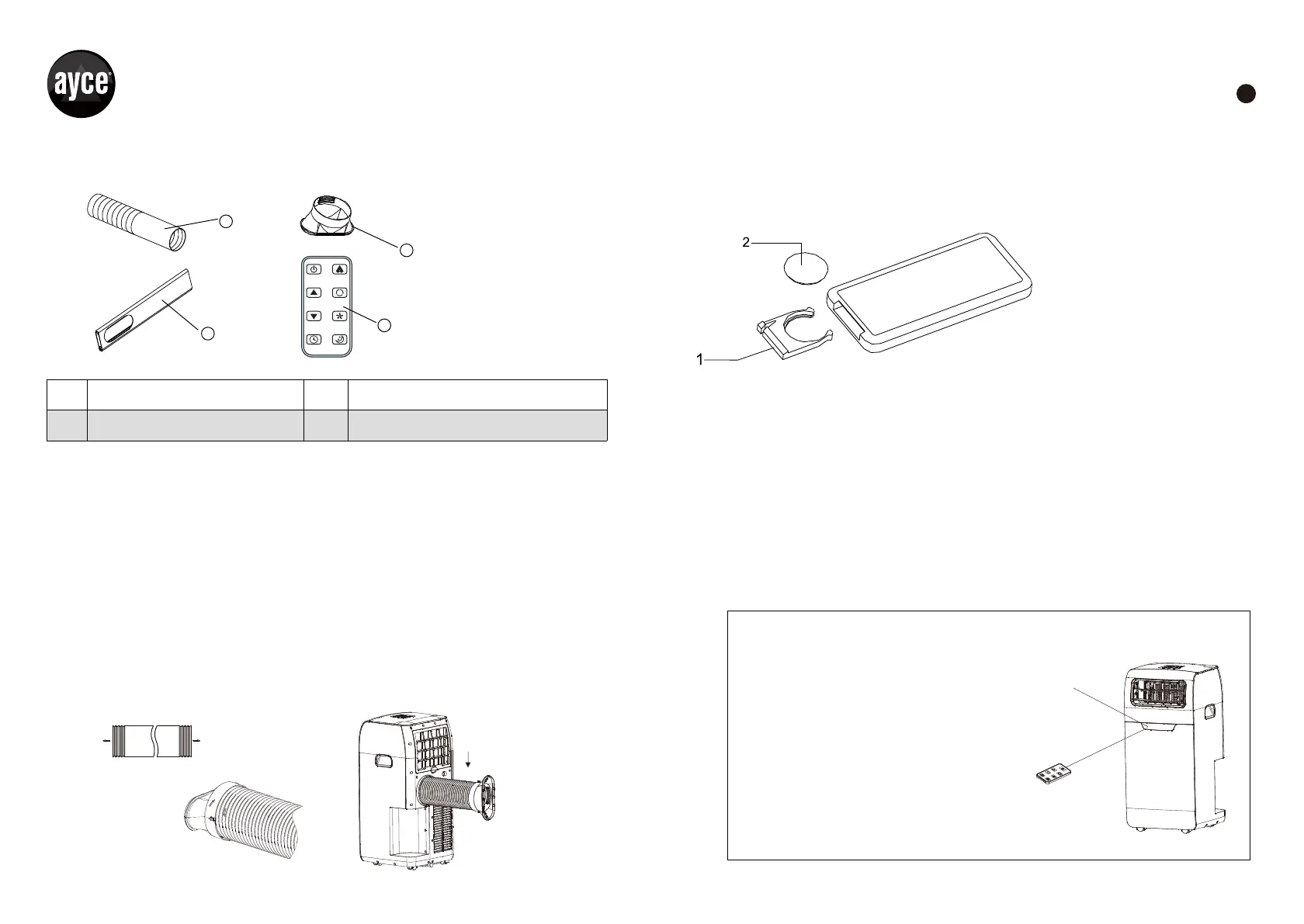 ayce

2

1