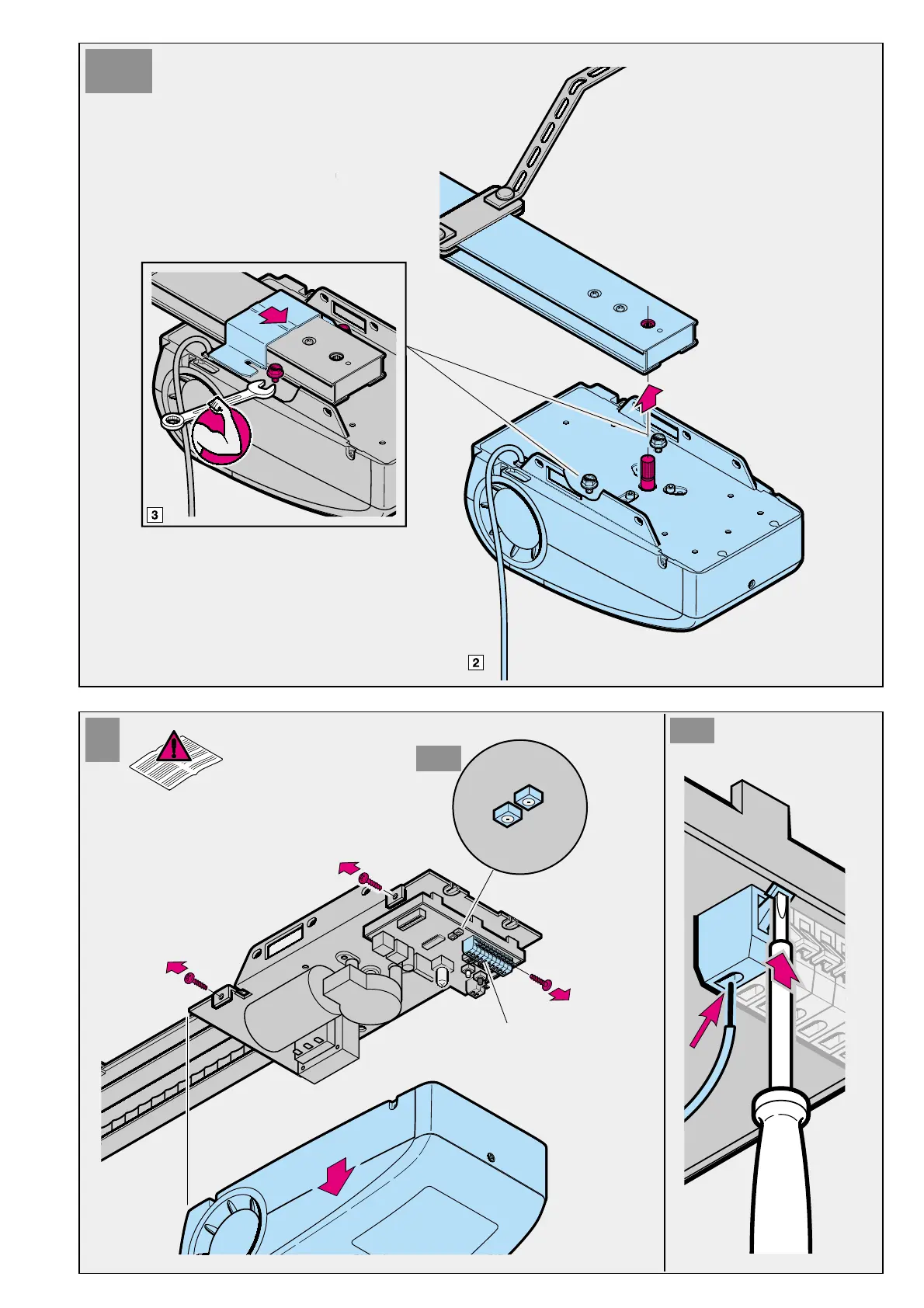 3

2