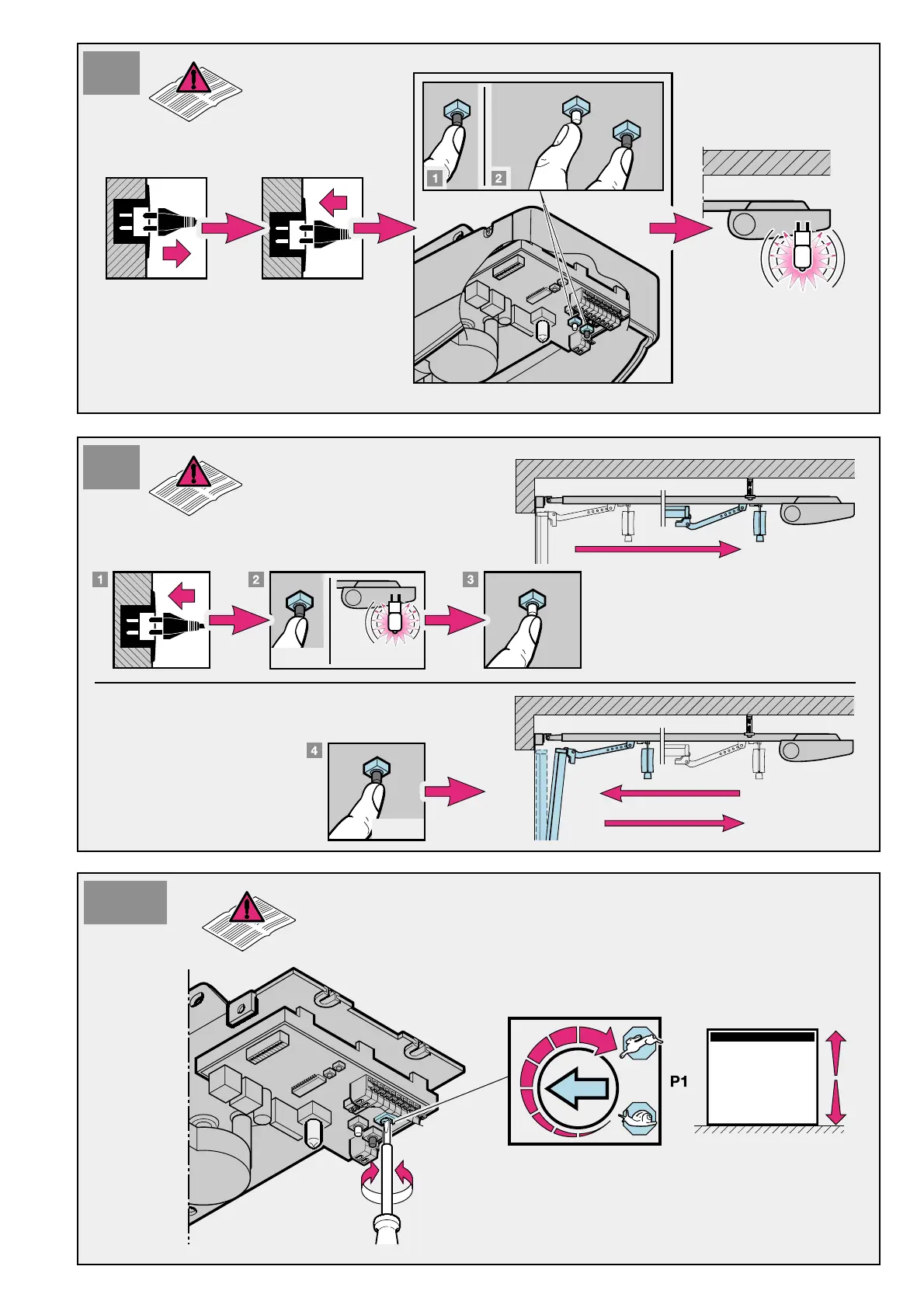 1

2

1

2

3

4

P1