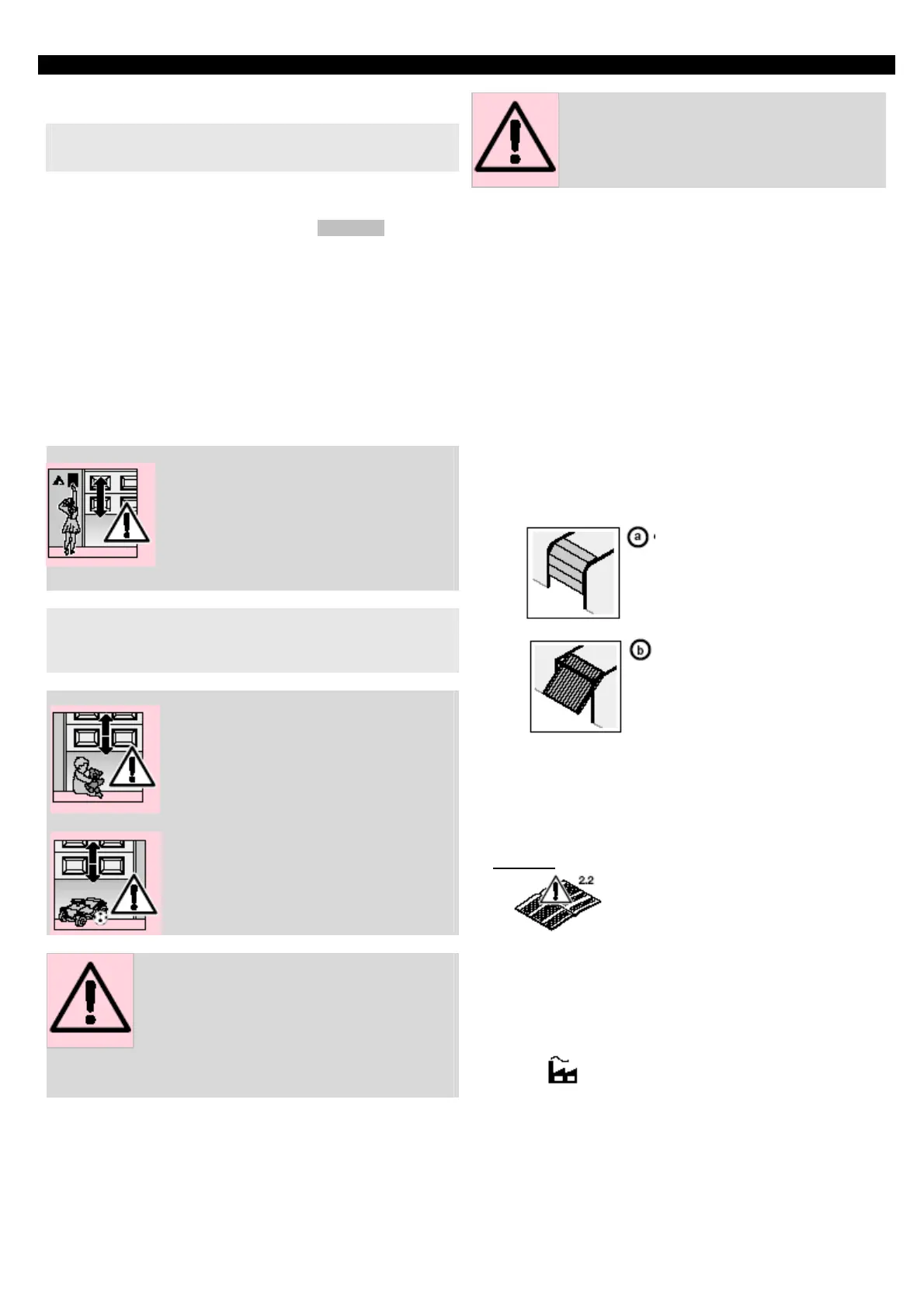 a

b

2.2