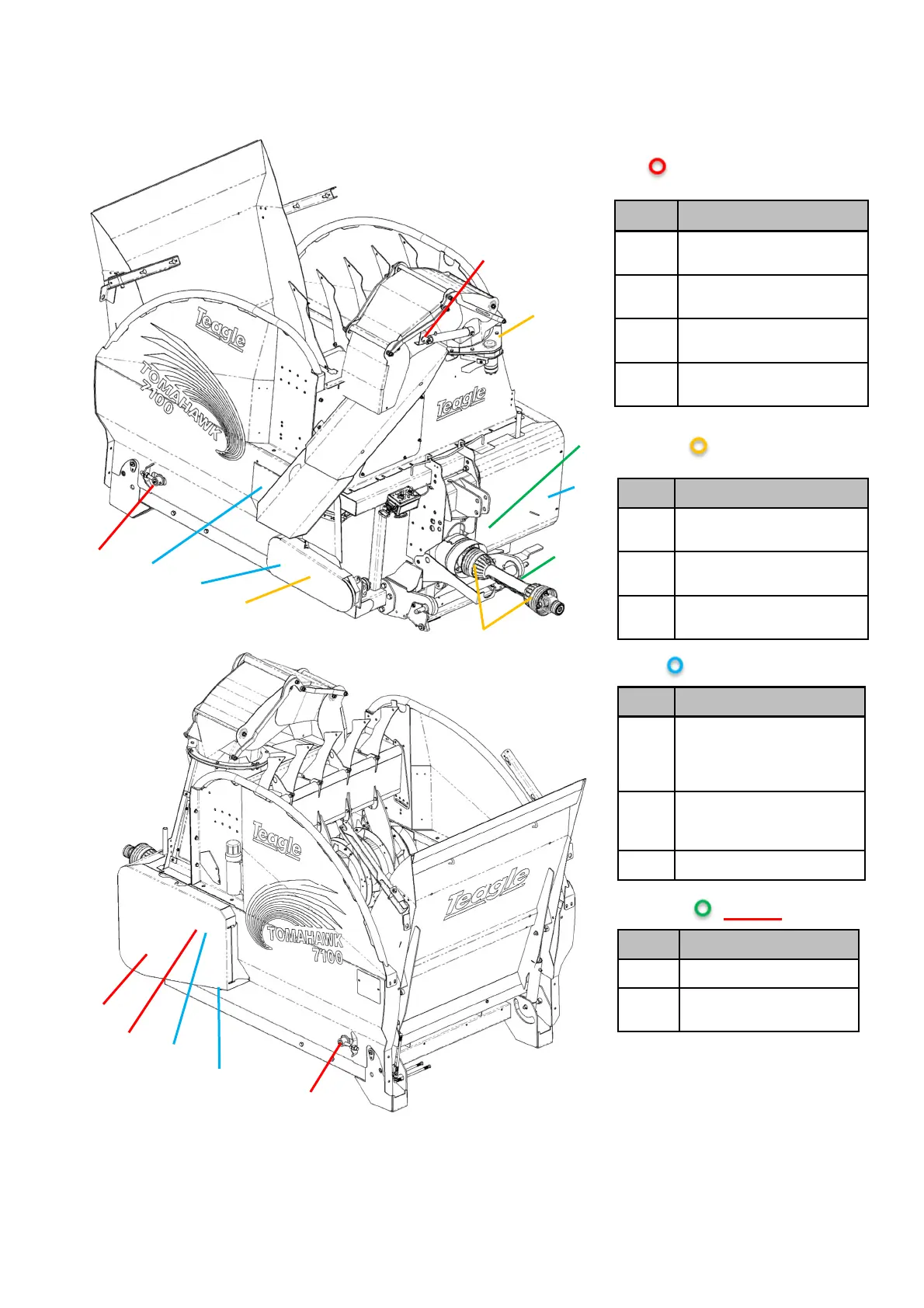 Teagle
TOMAHAWK
7100
Teagle

Teagle
TOMAHAWK
7100
Teagle