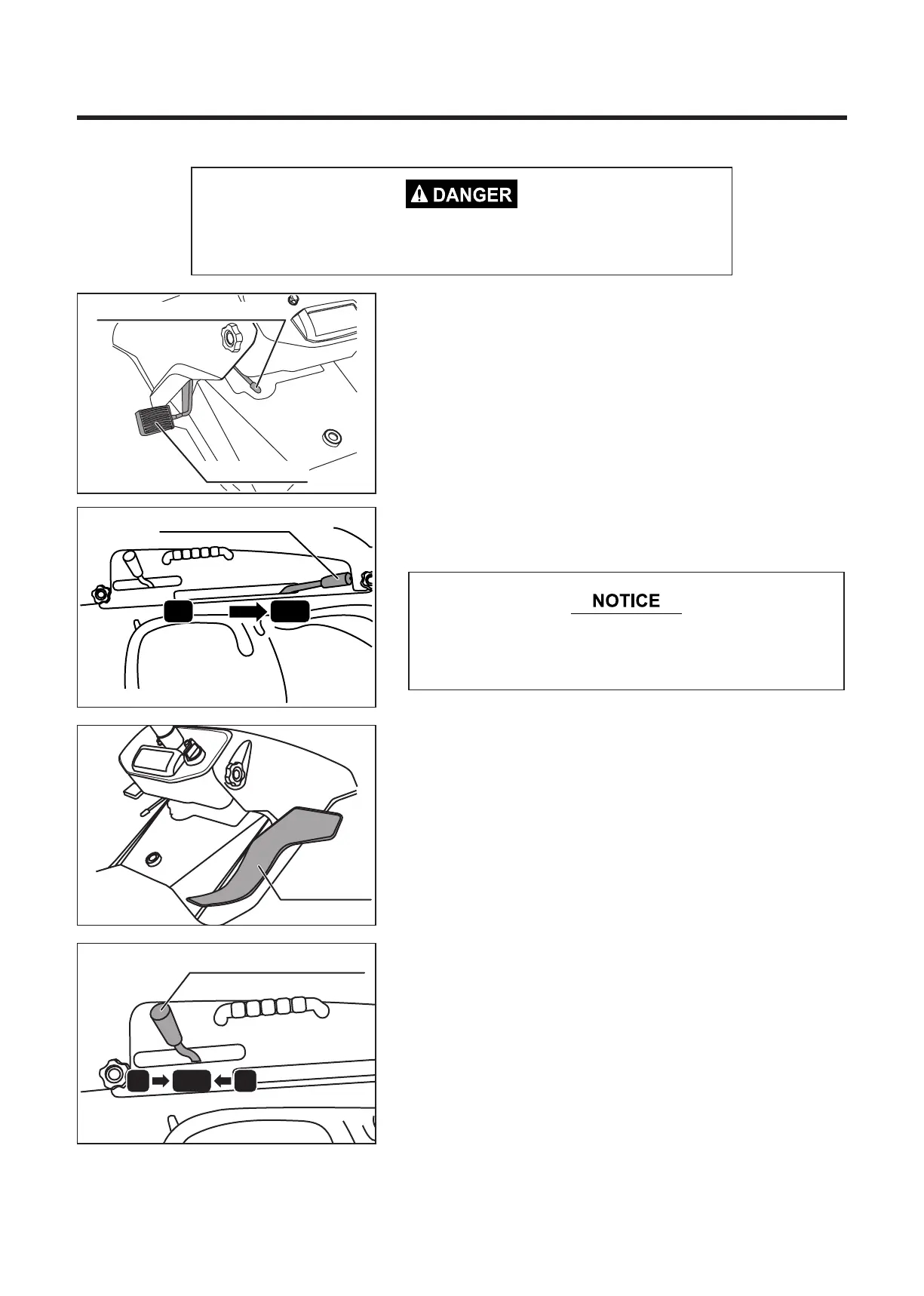 DANGER

NOTICE