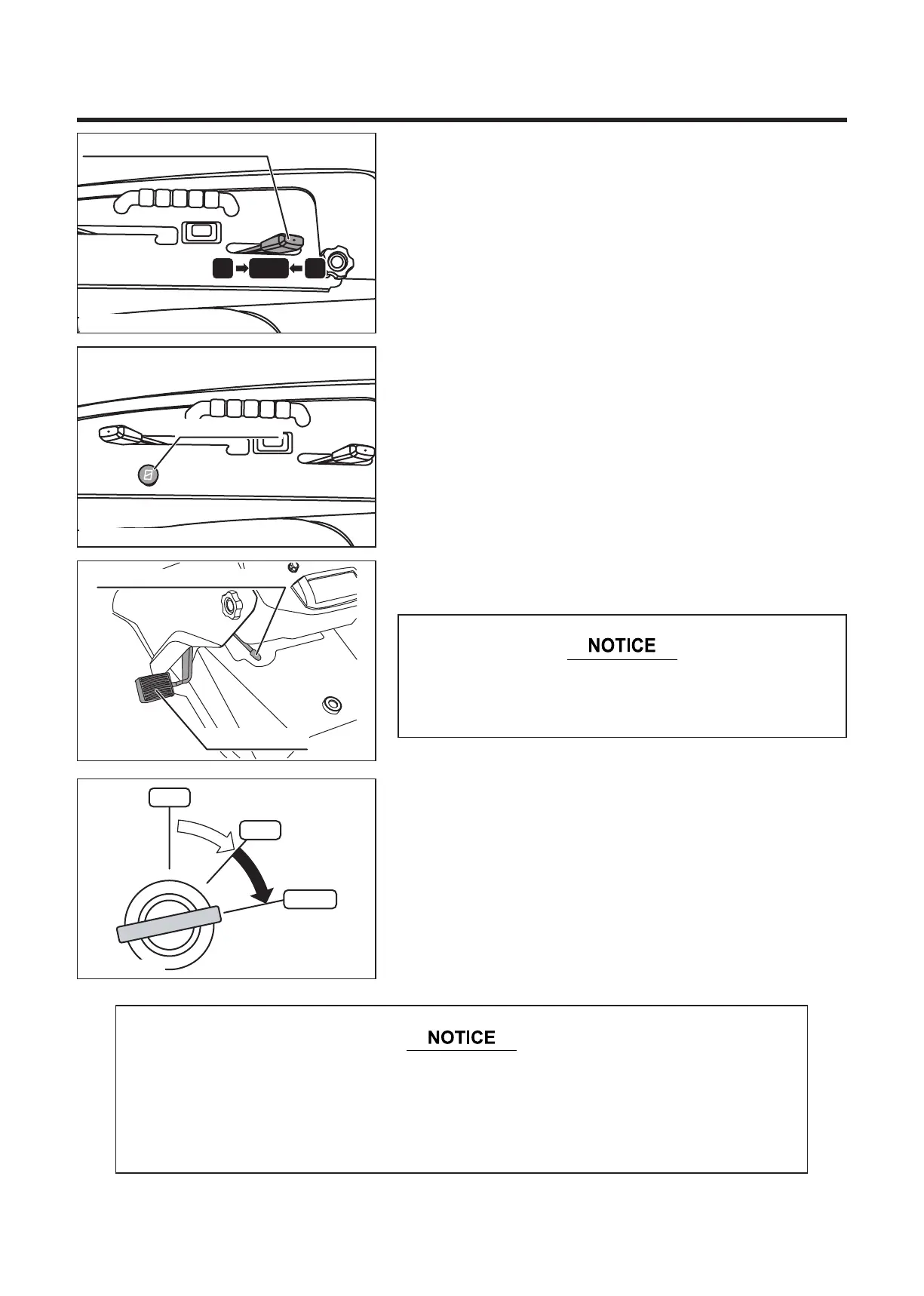 NOTICE

NOTICE