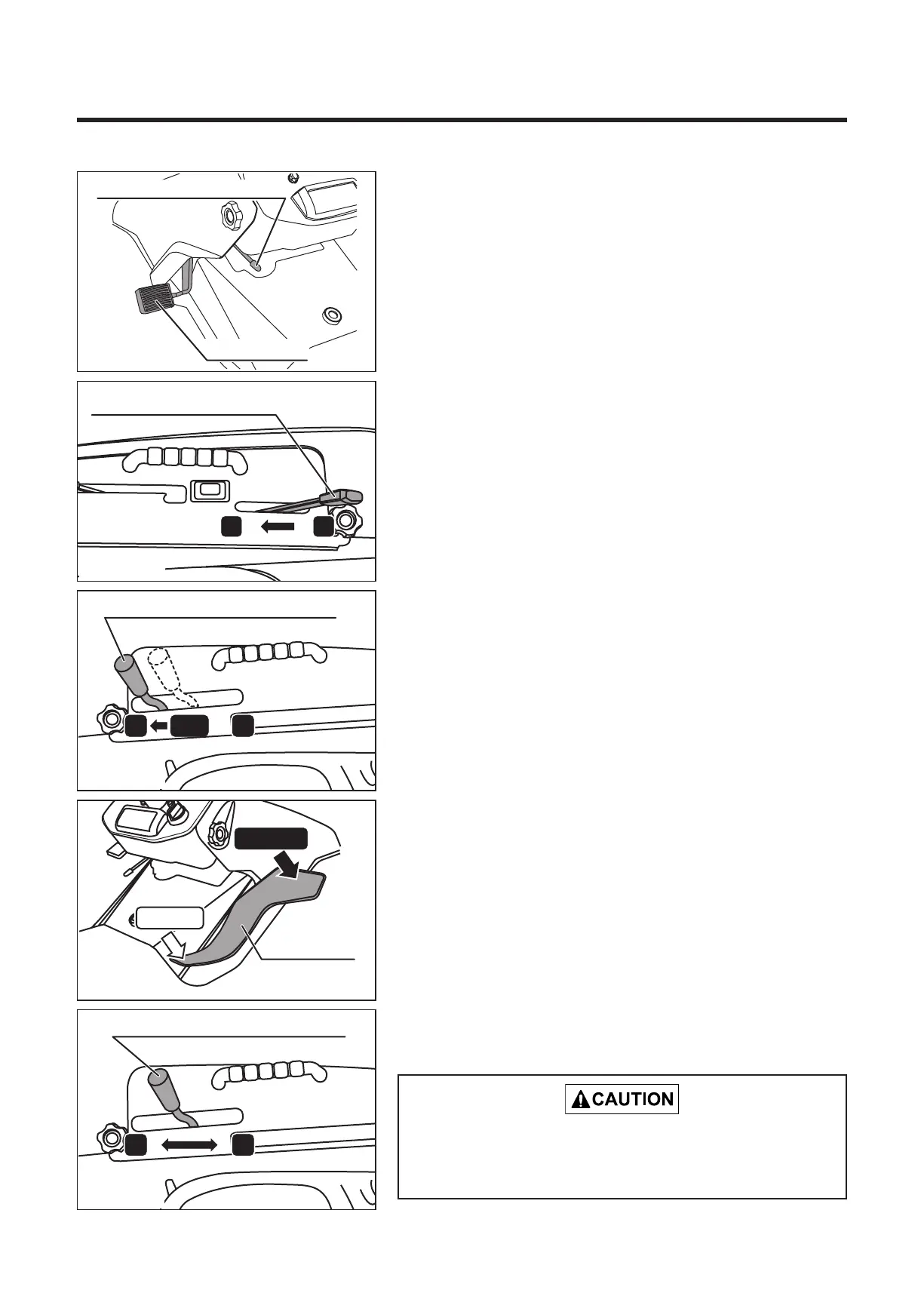 CAUTION