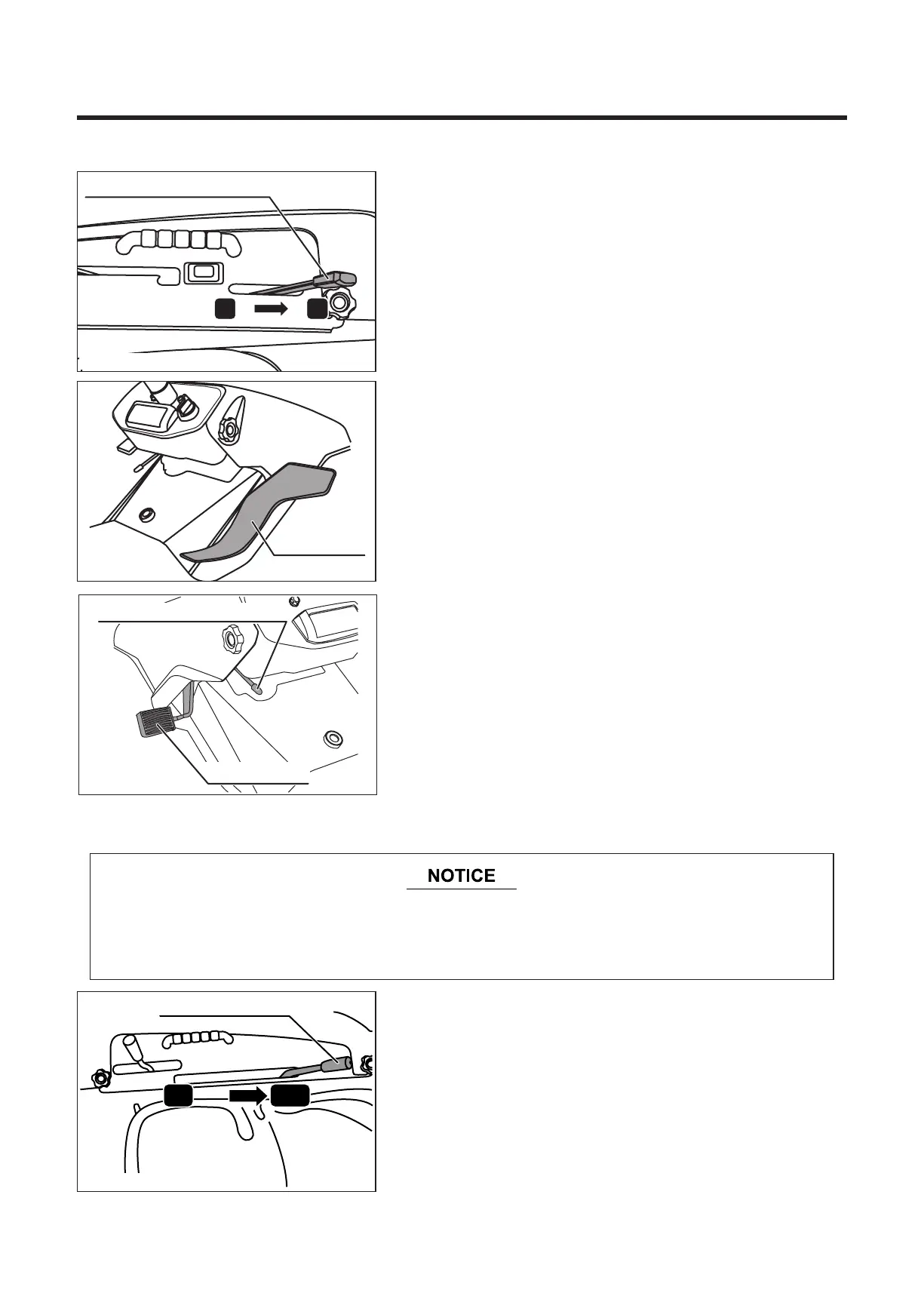 NOTICE