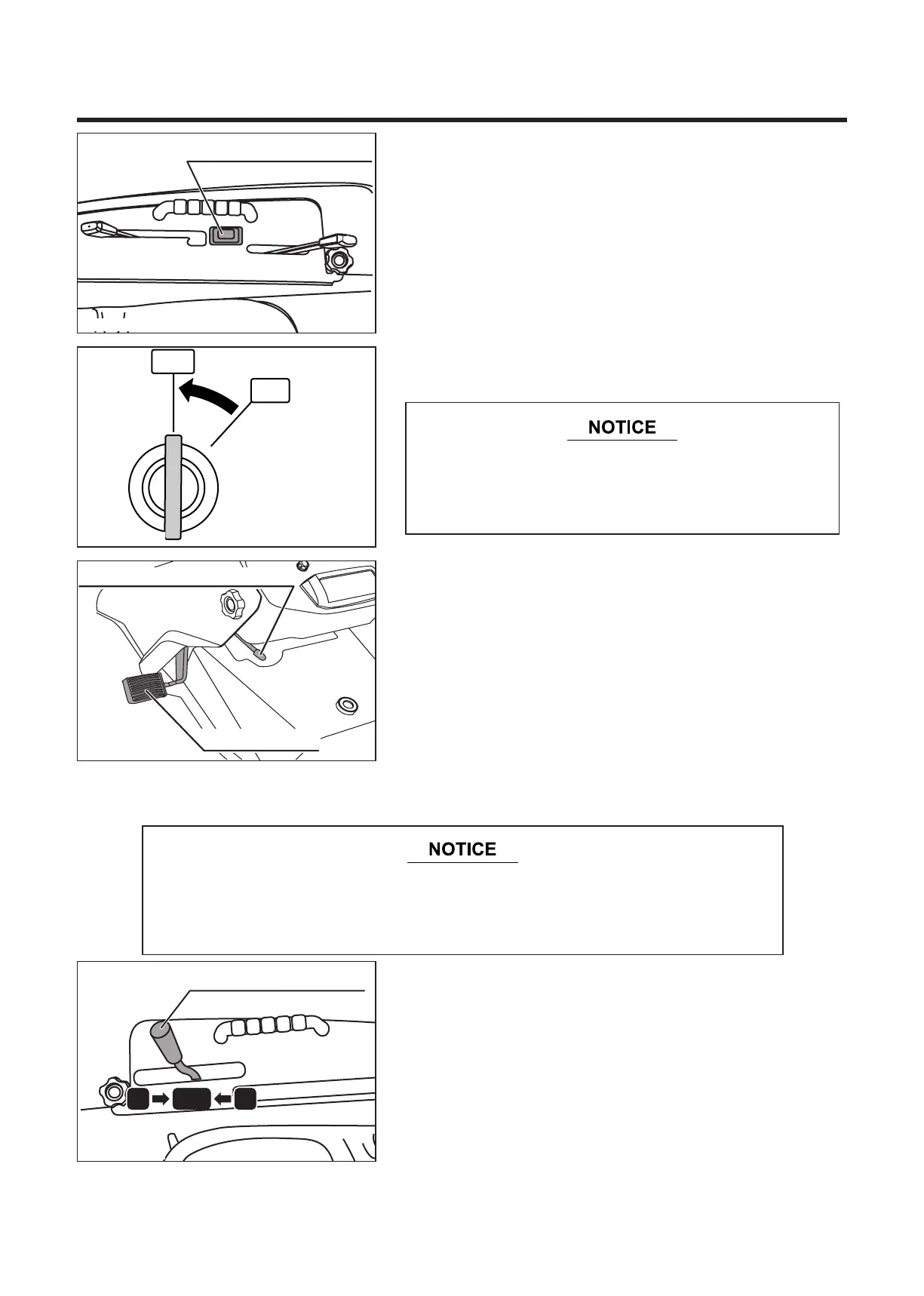 NOTICE

NOTICE