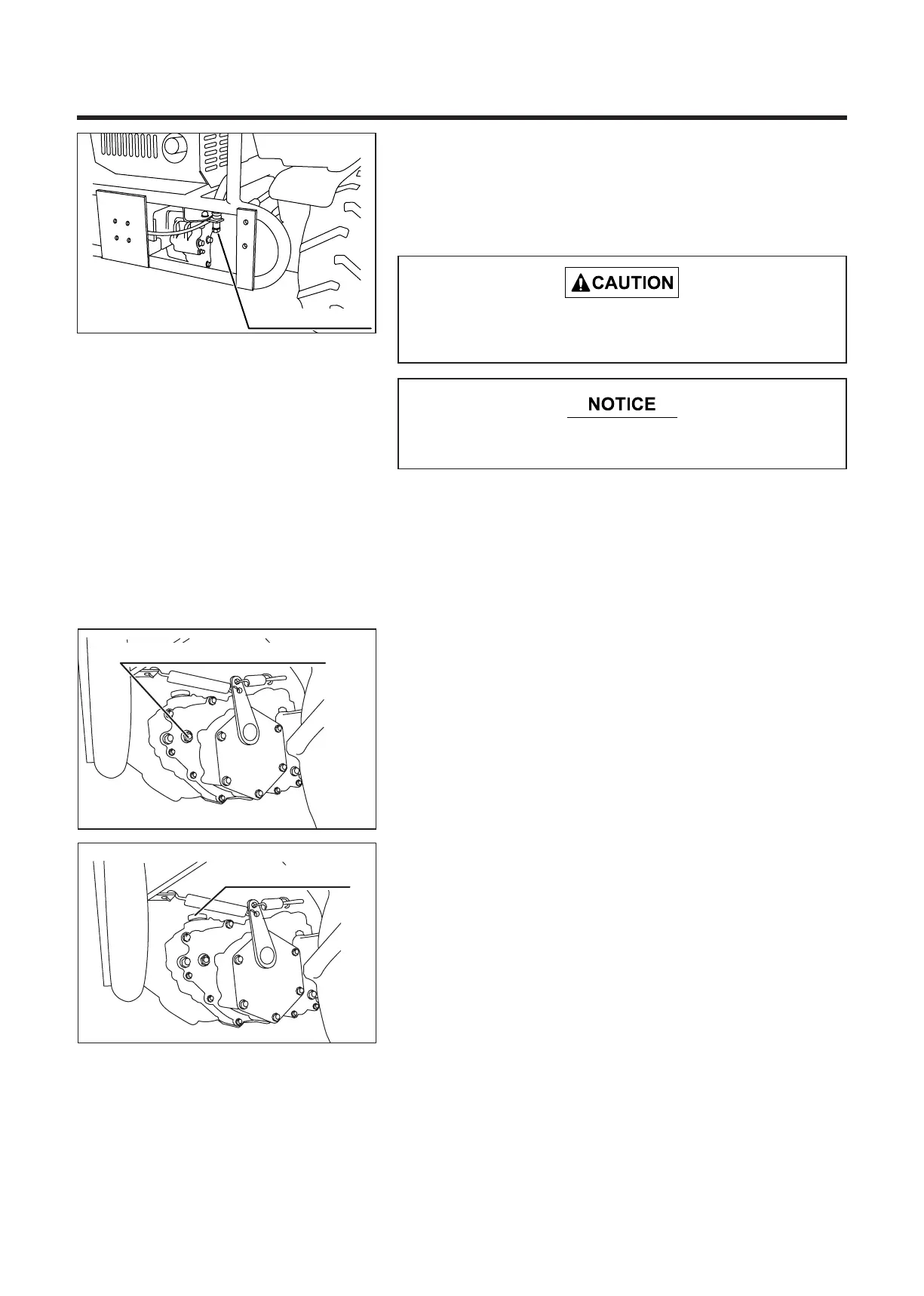 CAUTION

NOTICE