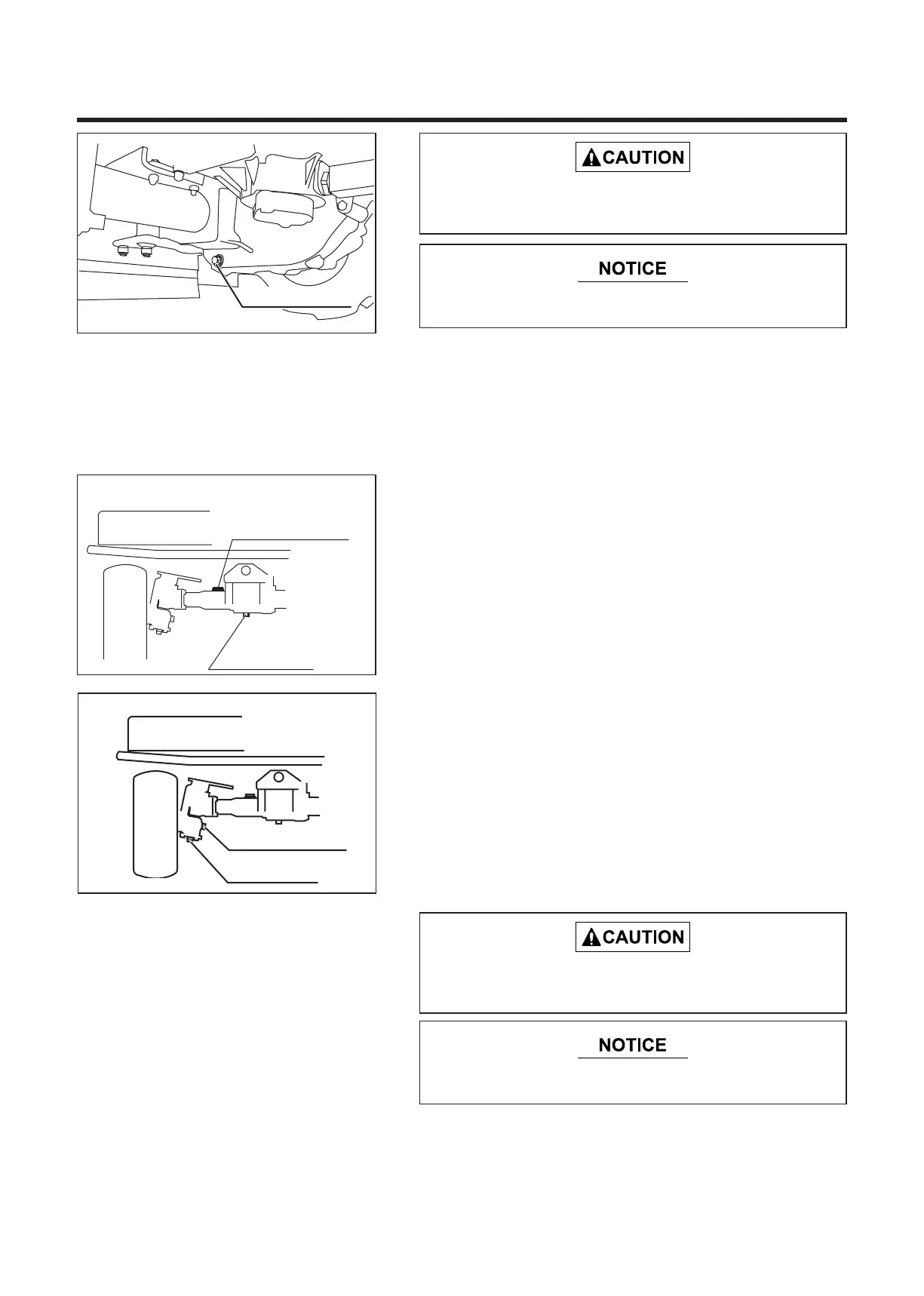 CAUTION

NOTICE

CAUTION

NOTICE