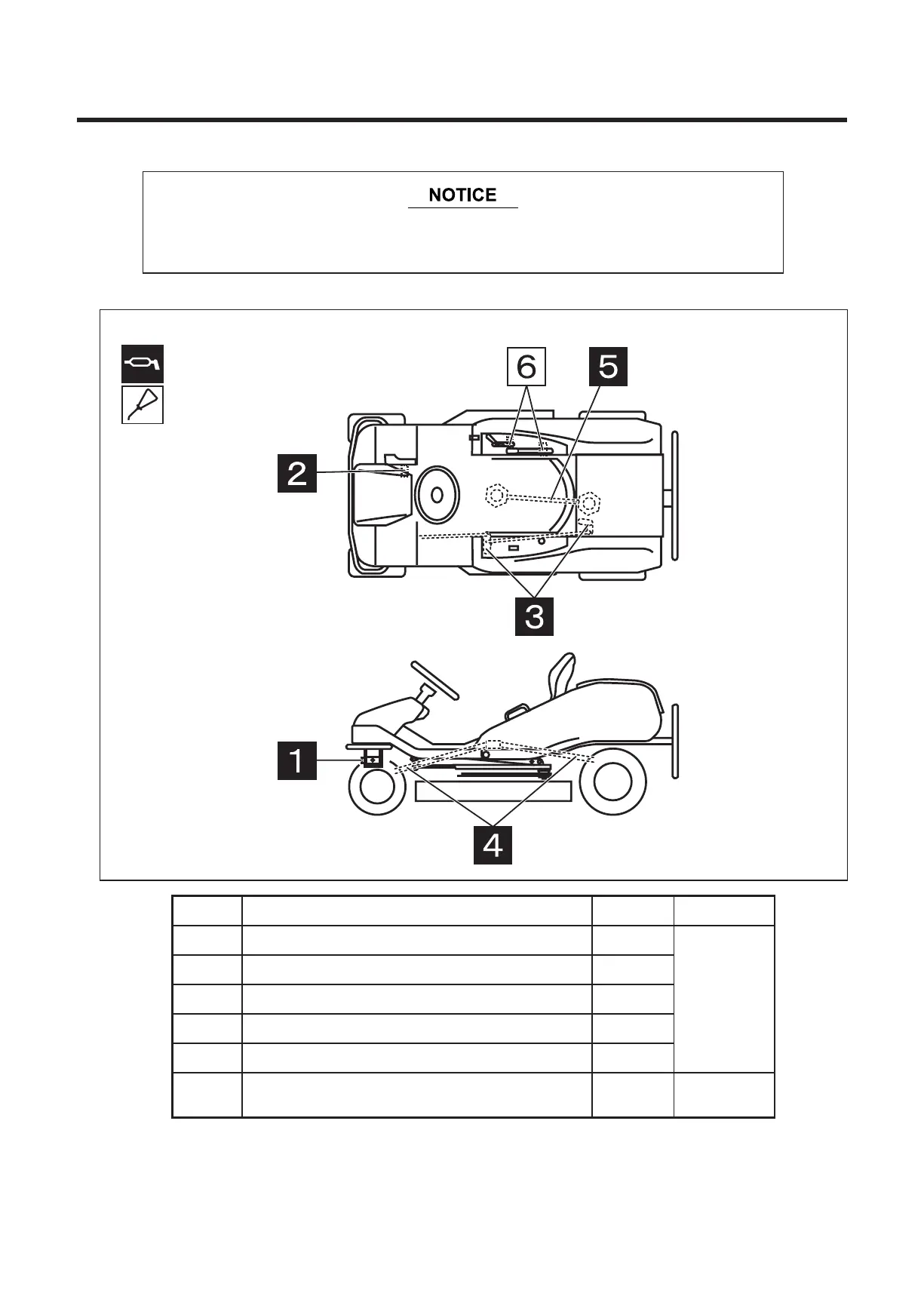 NOTICE

6
5
2
3
1
4