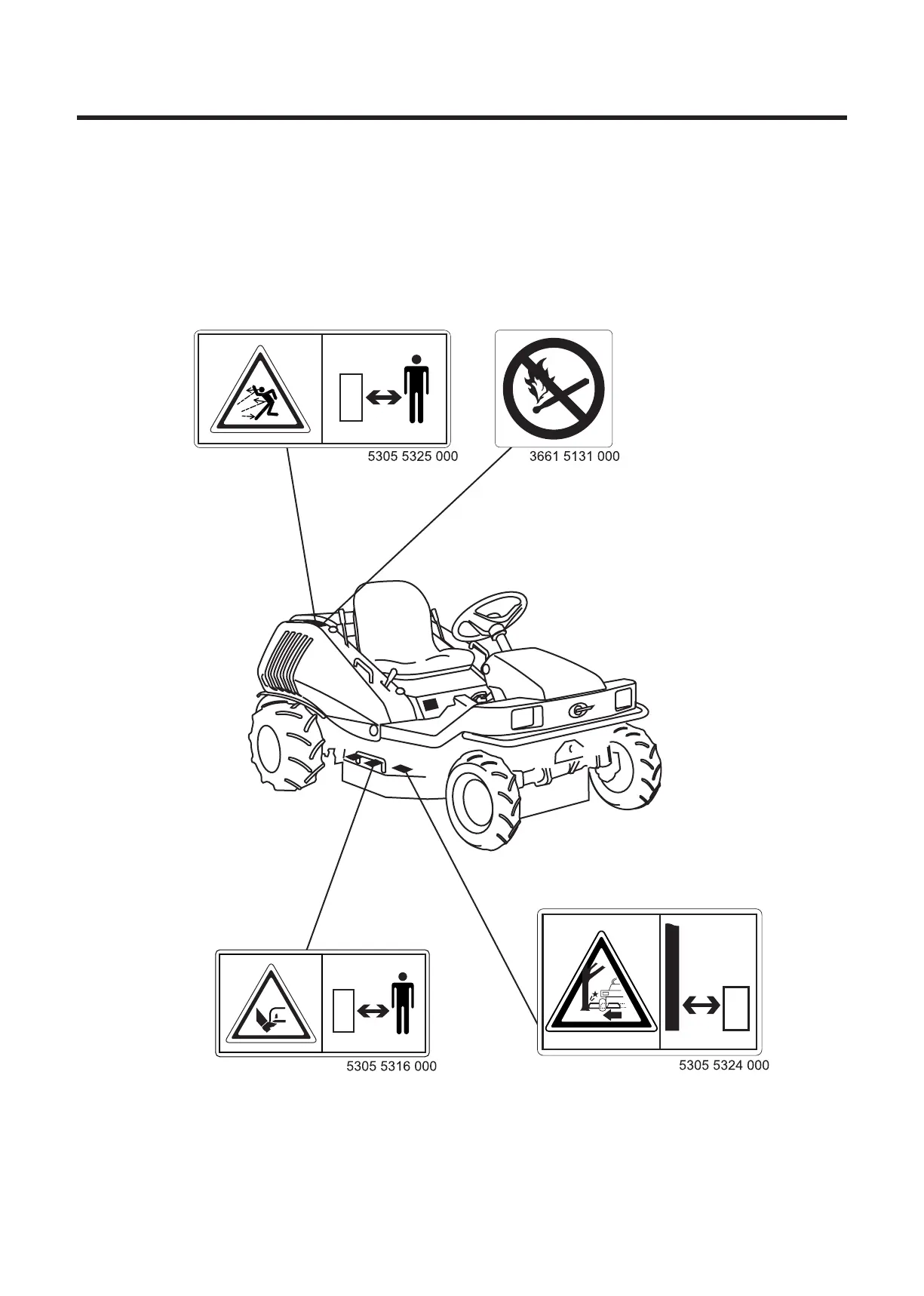 5305 5325 000

3661 5131 000

5305 5316 000

5305 5324 000