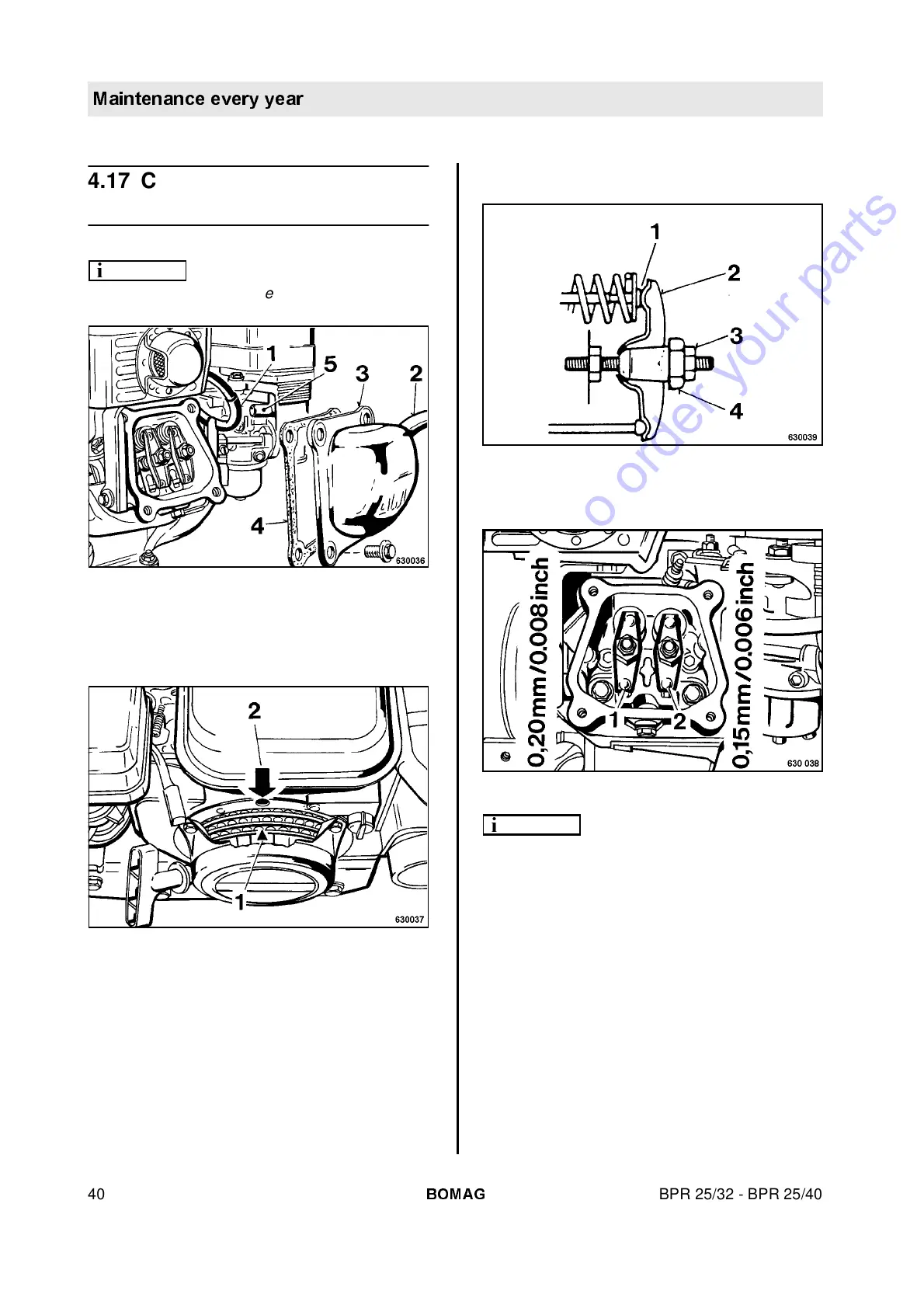 Maintenance every year

4.17 C

i

e

1 5 3 2

4

630036

2

1

630037

1

2

3

4

630039

0,20mm/0.008inch

0,15mm/0.006inch

1 2

630 038

i

40

BOMAG

BPR 25/32 - BPR 25/40